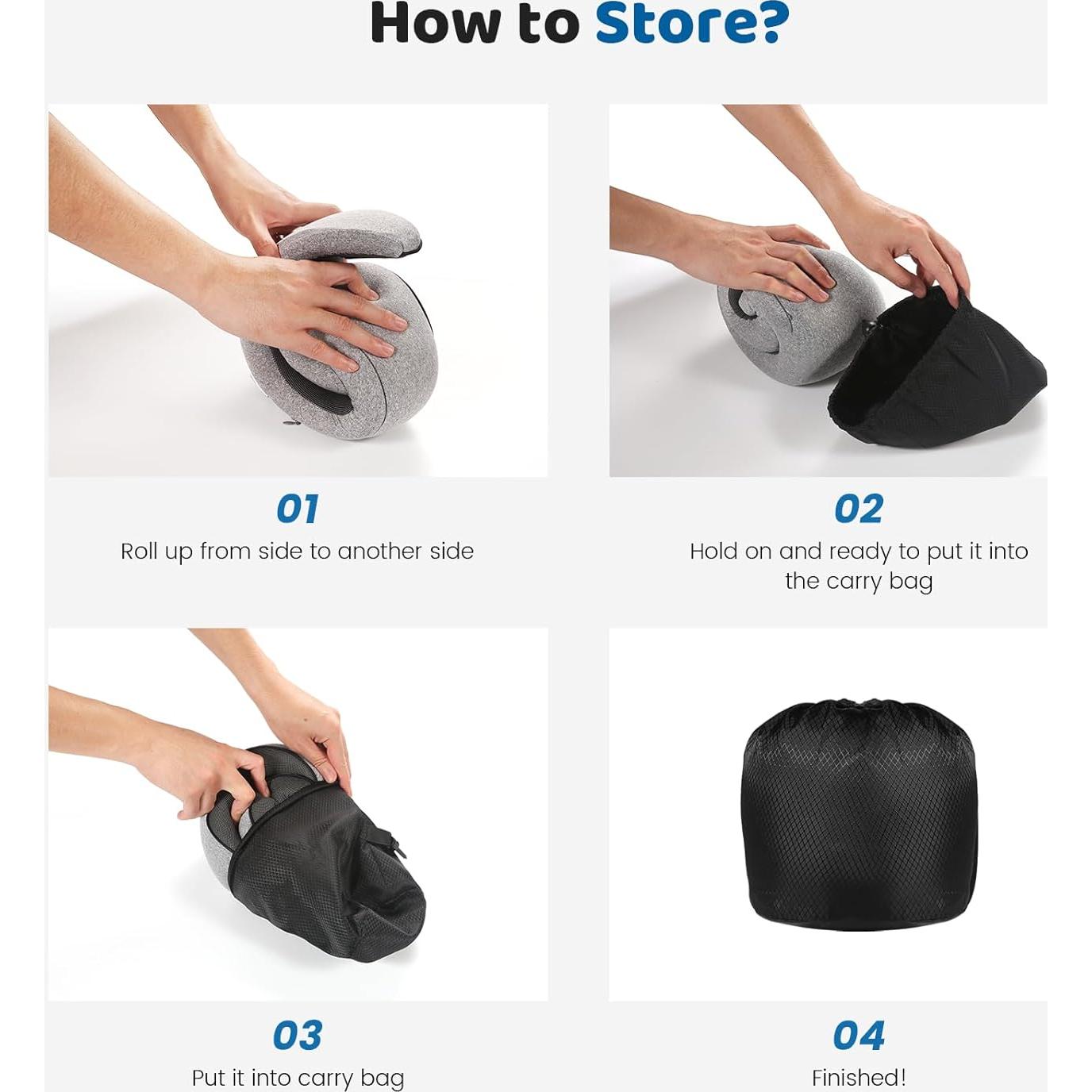 How to Store?

01
Roll up from side to another side

02
Hold on and ready to put it into the carry bag

03
Put it into carry bag

04
Finished!