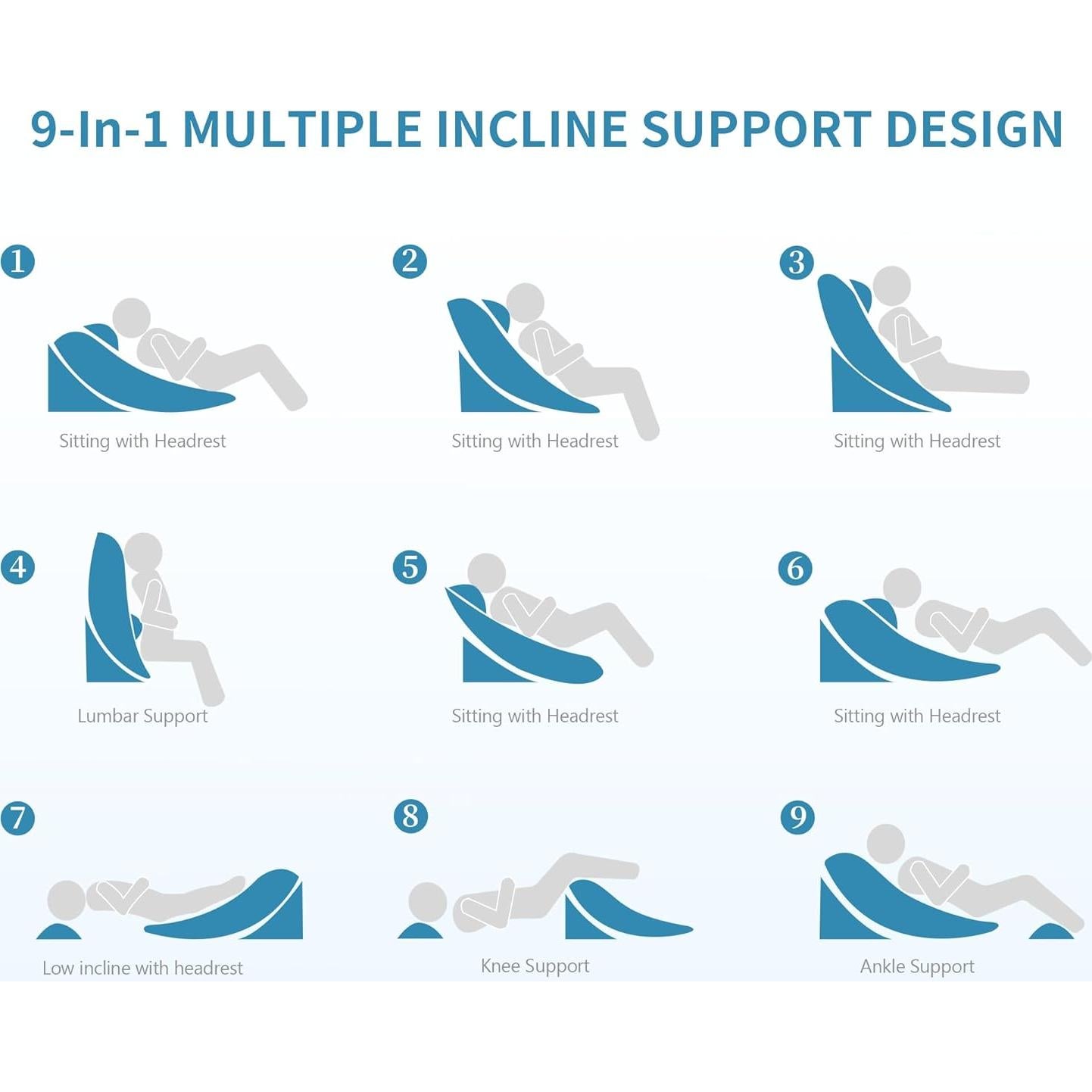 9-In-1 MULTIPLE INCLINE SUPPORT DESIGN

1
Sitting with Headrest

2
Sitting with Headrest

3
Sitting with Headrest

4
Lumbar Support

5
Sitting with Headrest

6
Sitting with Headrest

7
Low incline with headrest

8
Knee Support

9
Ankle Support