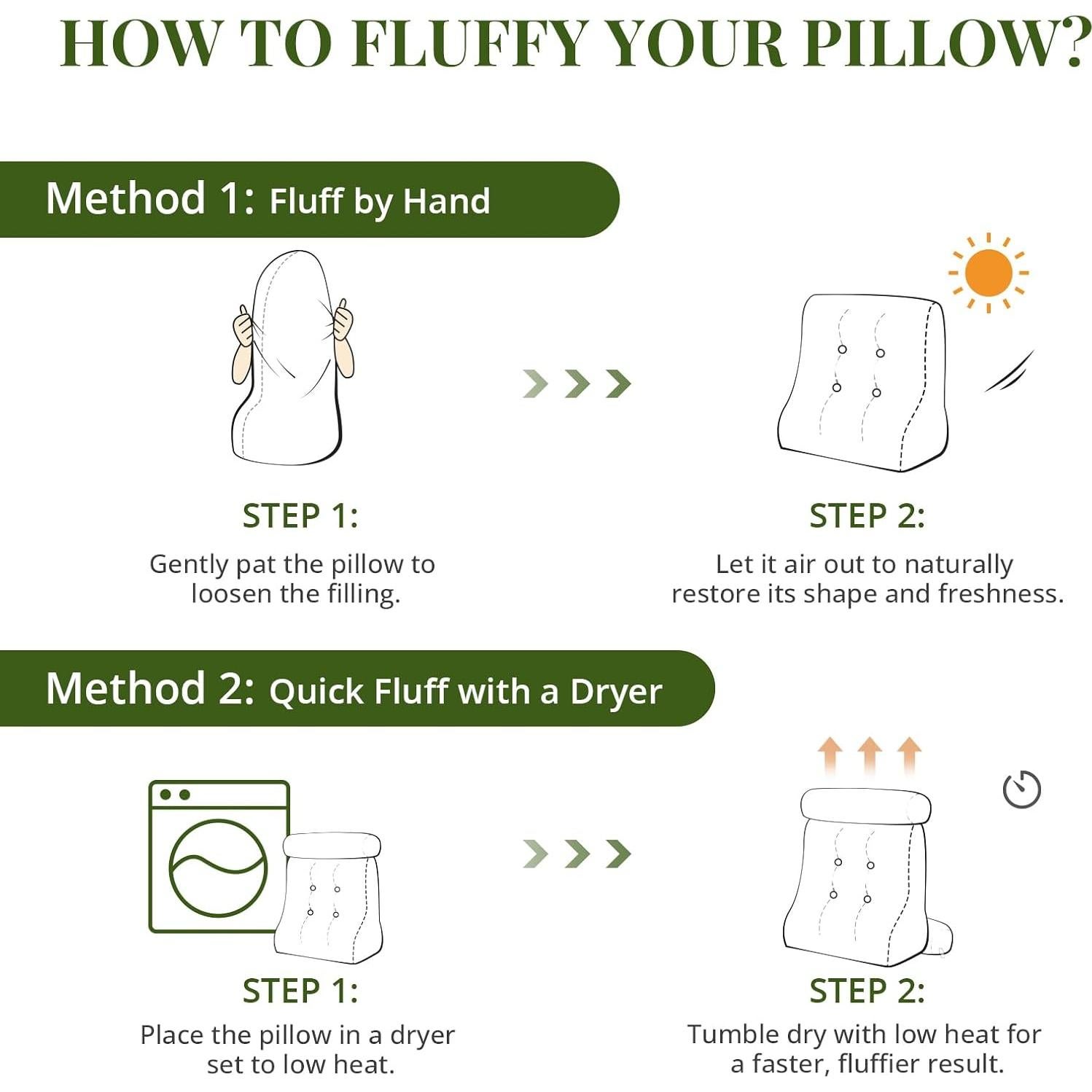 HOW TO FLUFFY YOUR PILLOW?

Method 1: Fluff by Hand

STEP 1:
Gently pat the pillow to loosen the filling.

STEP 2:
Let it air out to naturally restore its shape and freshness.

Method 2: Quick Fluff with a Dryer

STEP 1:
Place the pillow in a dryer set to low heat.

STEP 2:
Tumble dry with low heat for a faster, fluffier result.