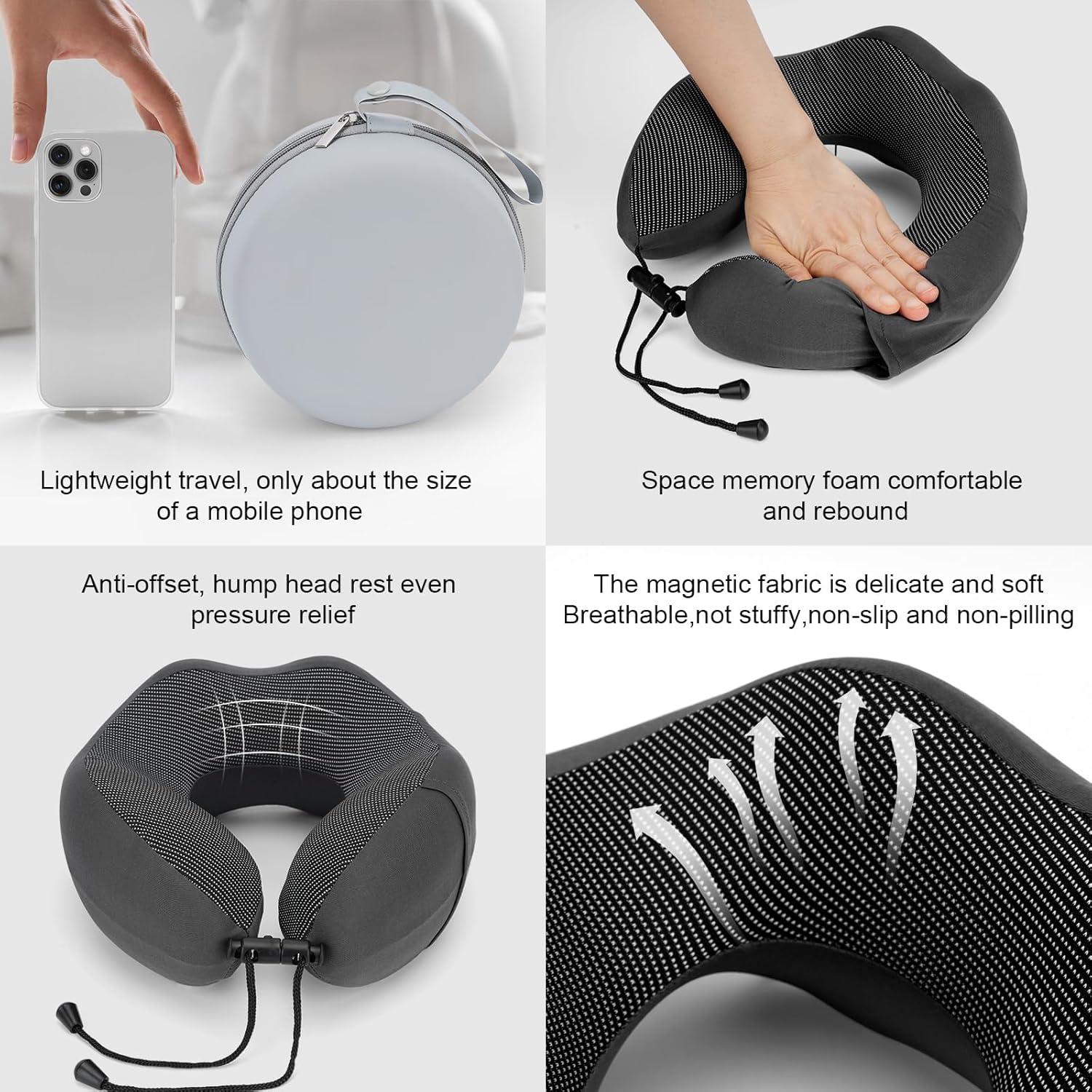 Lightweight travel, only about the size of a mobile phone

Space memory foam comfortable and rebound

Anti-offset, hump head rest even pressure relief

The magnetic fabric is delicate and soft
Breathable,not stuffy,non-slip and non-pilling