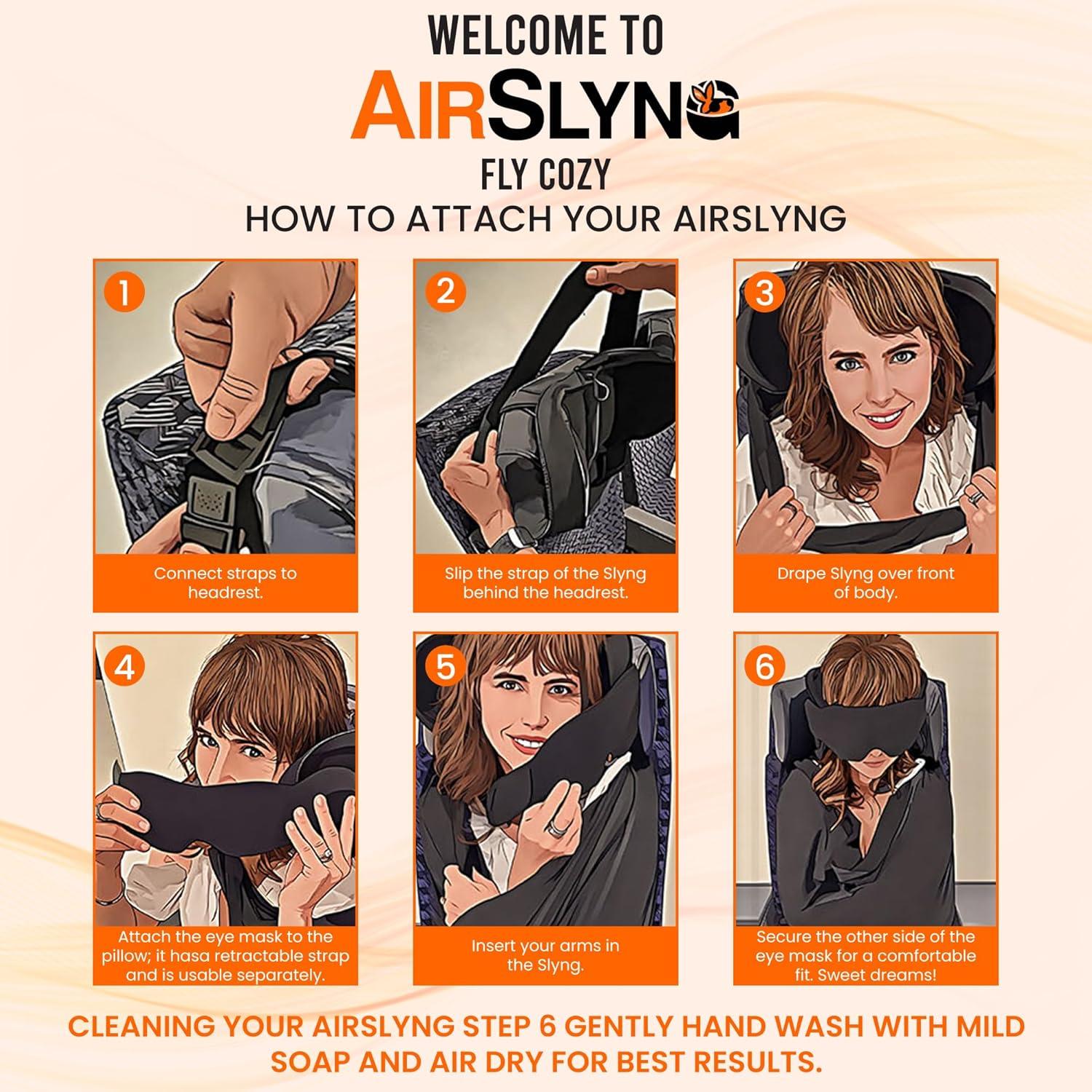 WELCOME TO

AIRSLYNG

FLY COZY

HOW TO ATTACH YOUR AIRSLYNG

1

Connect straps to headrest.

2

Slip the strap of the Slyng behind the headrest.

3

Drape Slyng over front of body.

4

Attach the eye mask to the pillow; it hasa retractable strap and is usable separately.

5

Insert your arms in the Slyng.

6

Secure the other side of the eye mask for a comfortable fit. Sweet dreams!

CLEANING YOUR AIRSLYNG STEP 6 GENTLY HAND WASH WITH MILD SOAP AND AIR DRY FOR BEST RESULTS.