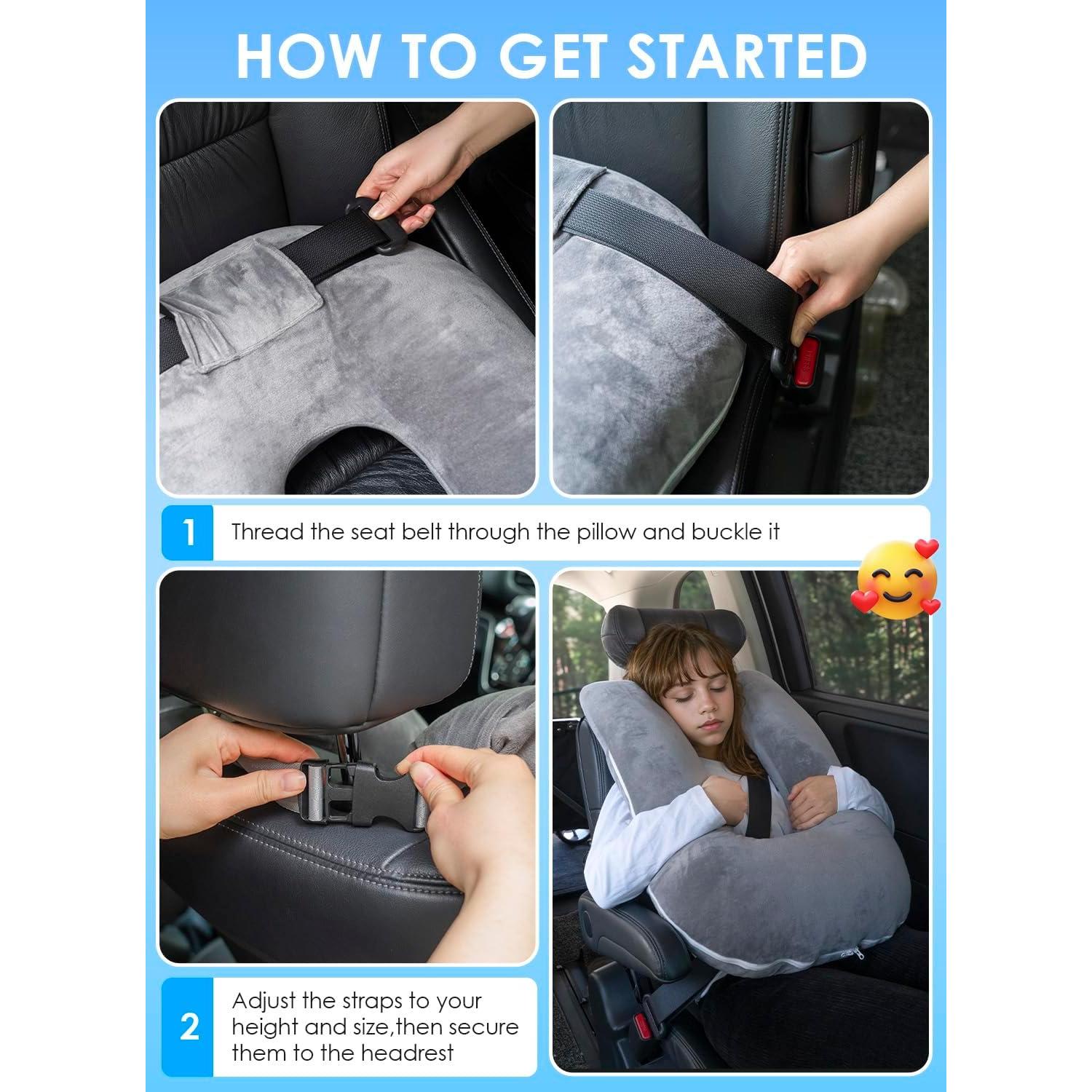 HOW TO GET STARTED

1 Thread the seat belt through the pillow and buckle it

2 Adjust the straps to your height and size,then secure them to the headrest