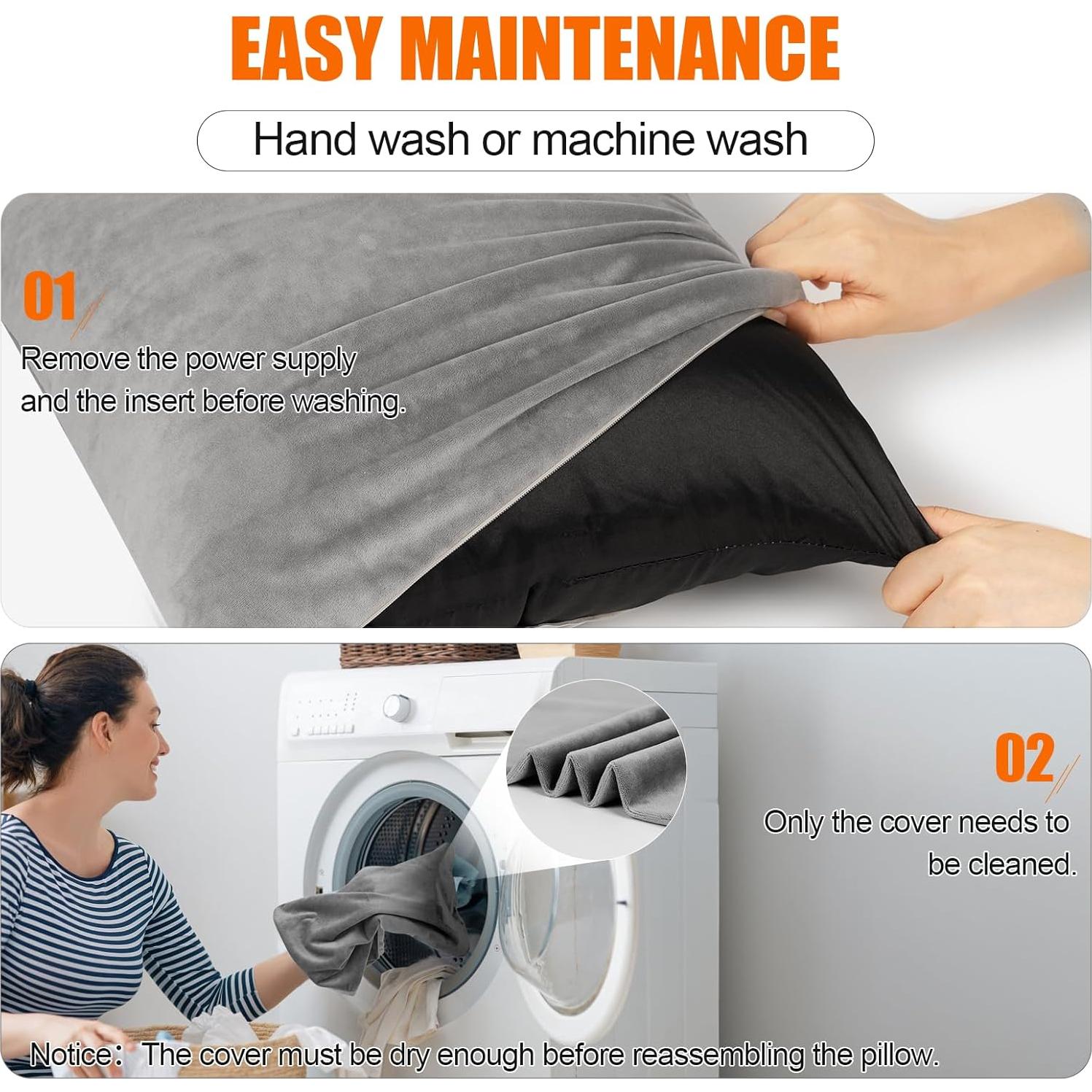 EASY MAINTENANCE

Hand wash or machine wash

01

Remove the power supply and the insert before washing.

02

Only the cover needs to be cleaned.

Notice： The cover must be dry enough before reassembling the pillow.