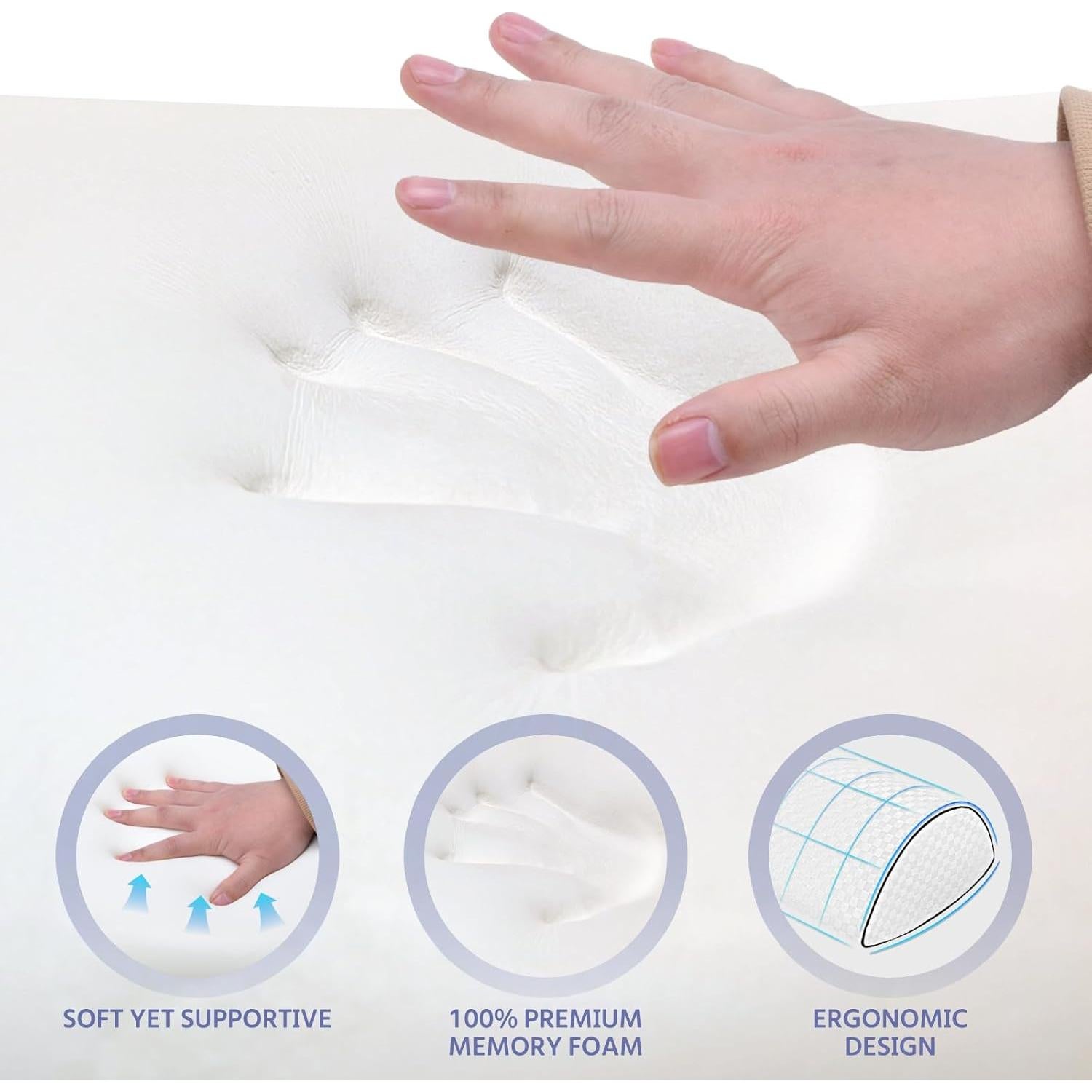 SOFT YET SUPPORTIVE

100% PREMIUM MEMORY FOAM

ERGONOMIC DESIGN