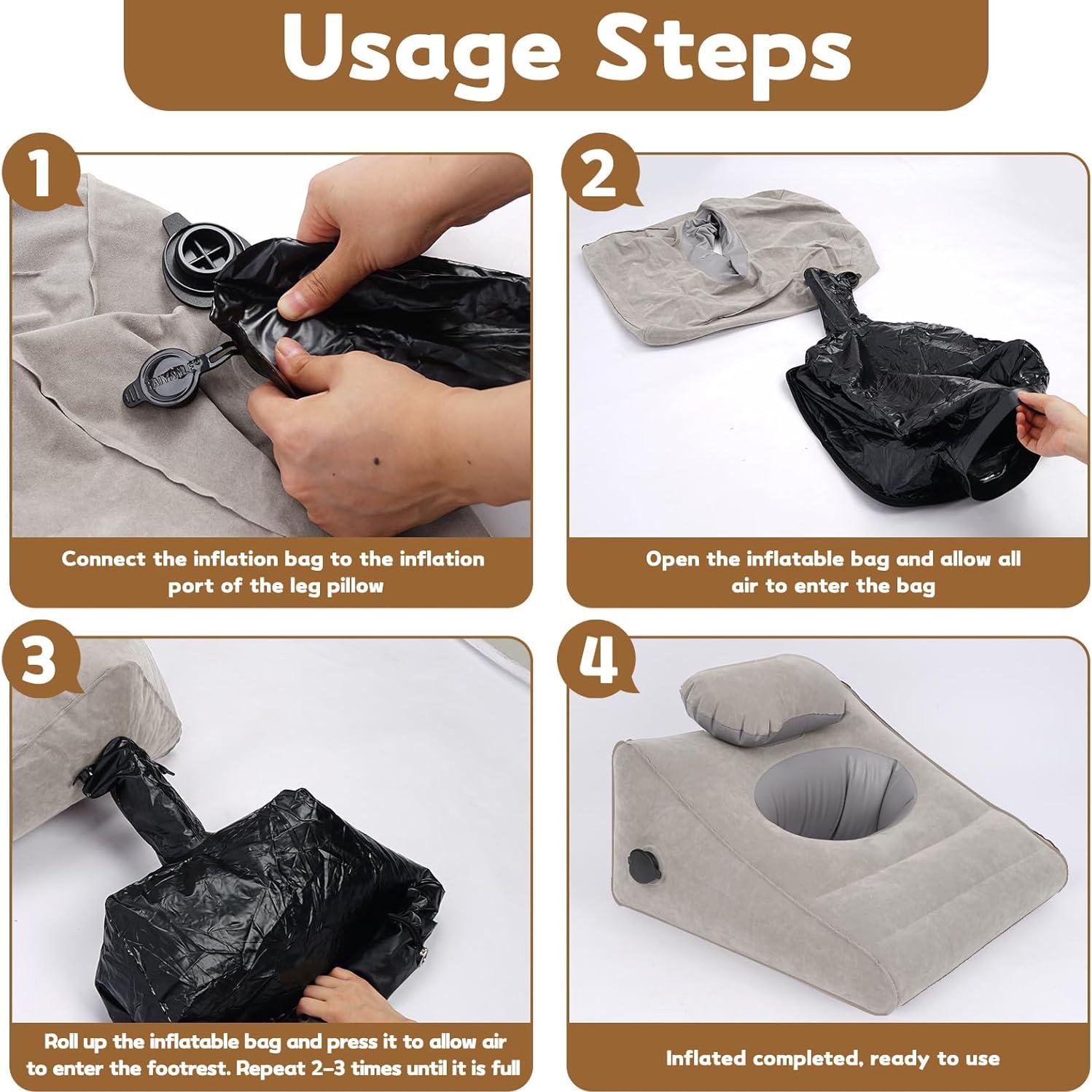 Usage Steps

1

Connect the inflation bag to the inflation port of the leg pillow

2

Open the inflatable bag and allow all air to enter the bag

3

Roll up the inflatable bag and press it to allow air to enter the footrest. Repeat 2-3 times until it is full

4

Inflated completed, ready to use