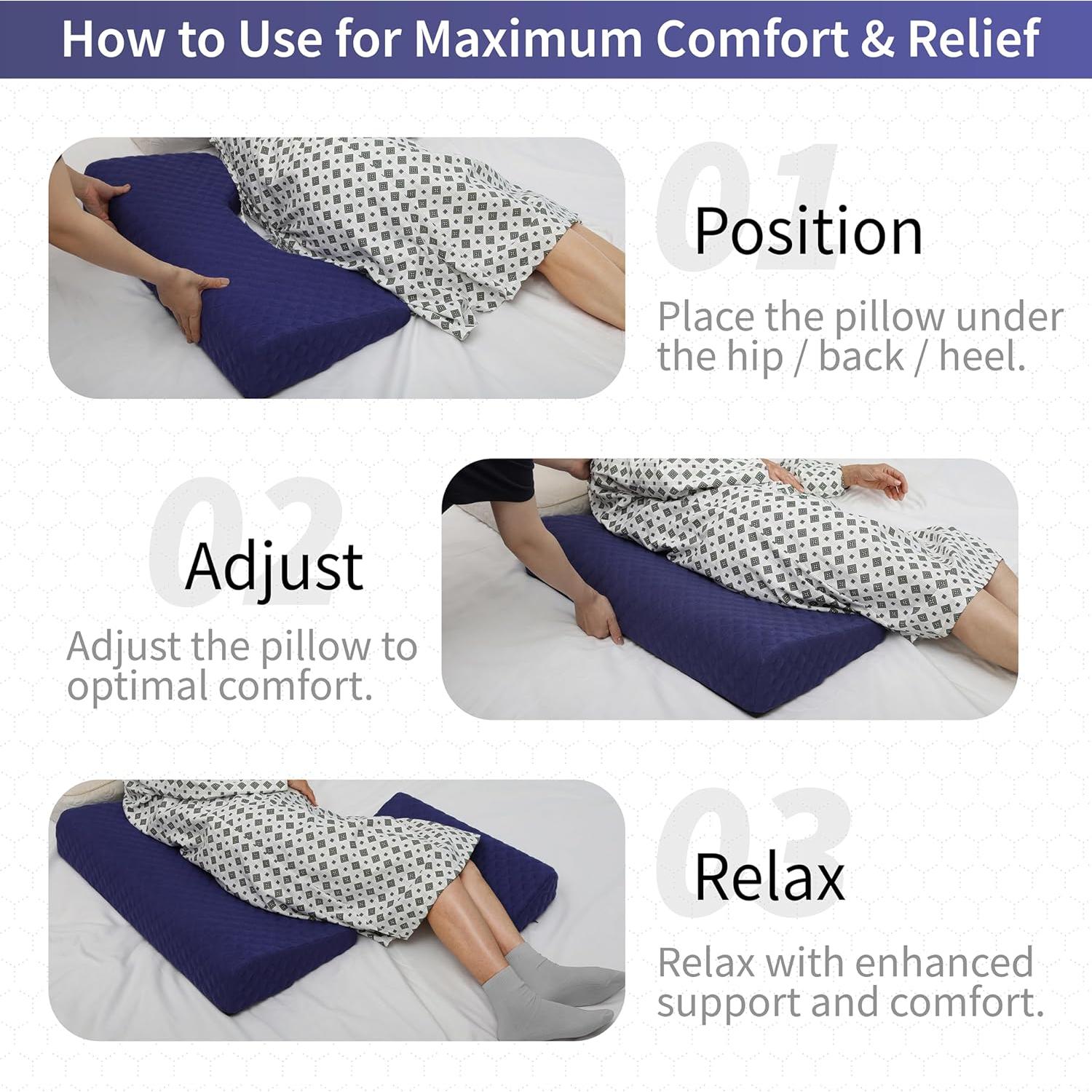 How to Use for Maximum Comfort & Relief

01

Position

Place the pillow under the hip / back / heel.

02

Adjust

Adjust the pillow to optimal comfort.

03

Relax

Relax with enhanced support and comfort.