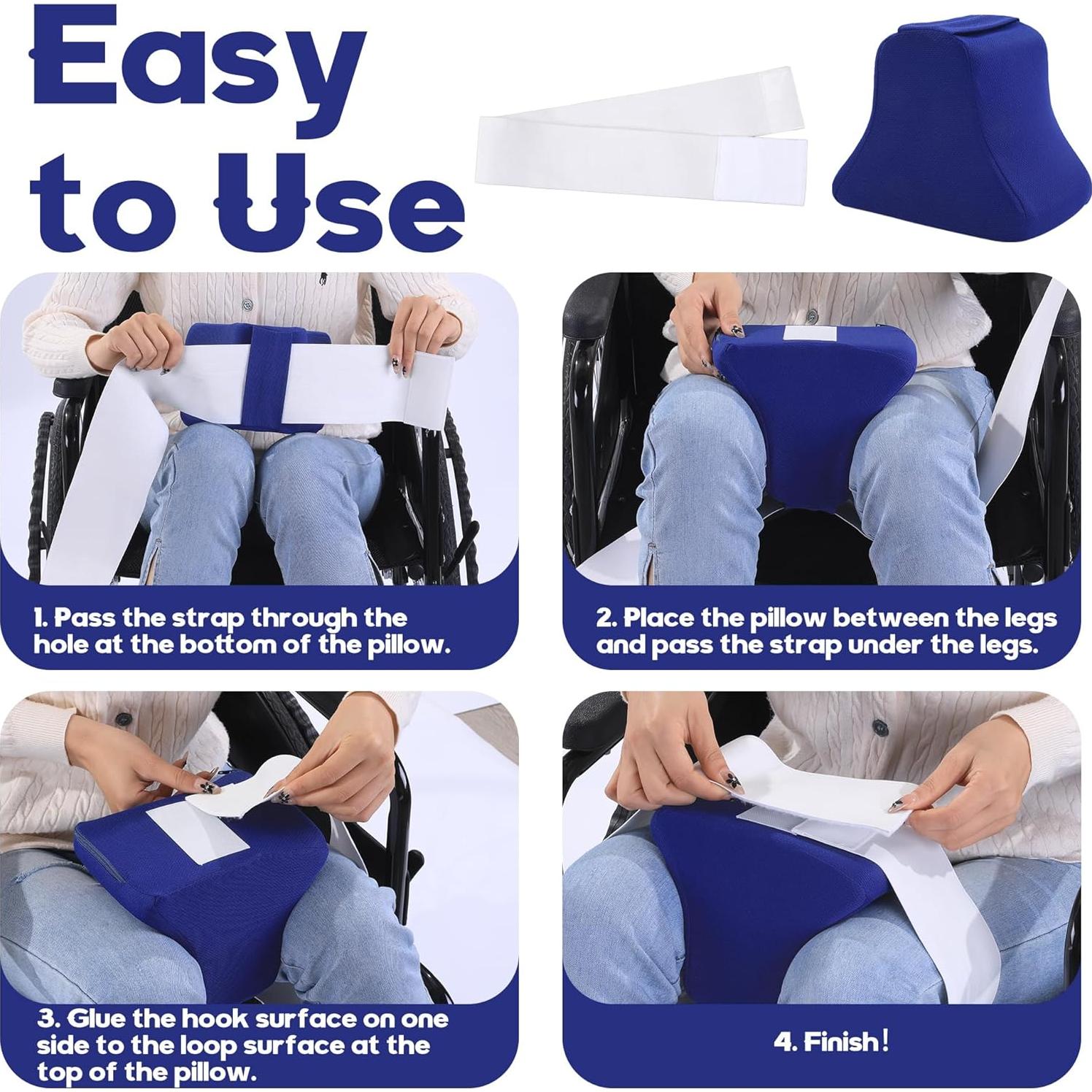 Easy to Use

1. Pass the strap through the hole at the bottom of the pillow.

2. Place the pillow between the legs and pass the strap under the legs.

3. Glue the hook surface on one side to the loop surface at the top of the pillow.

4. Finish!