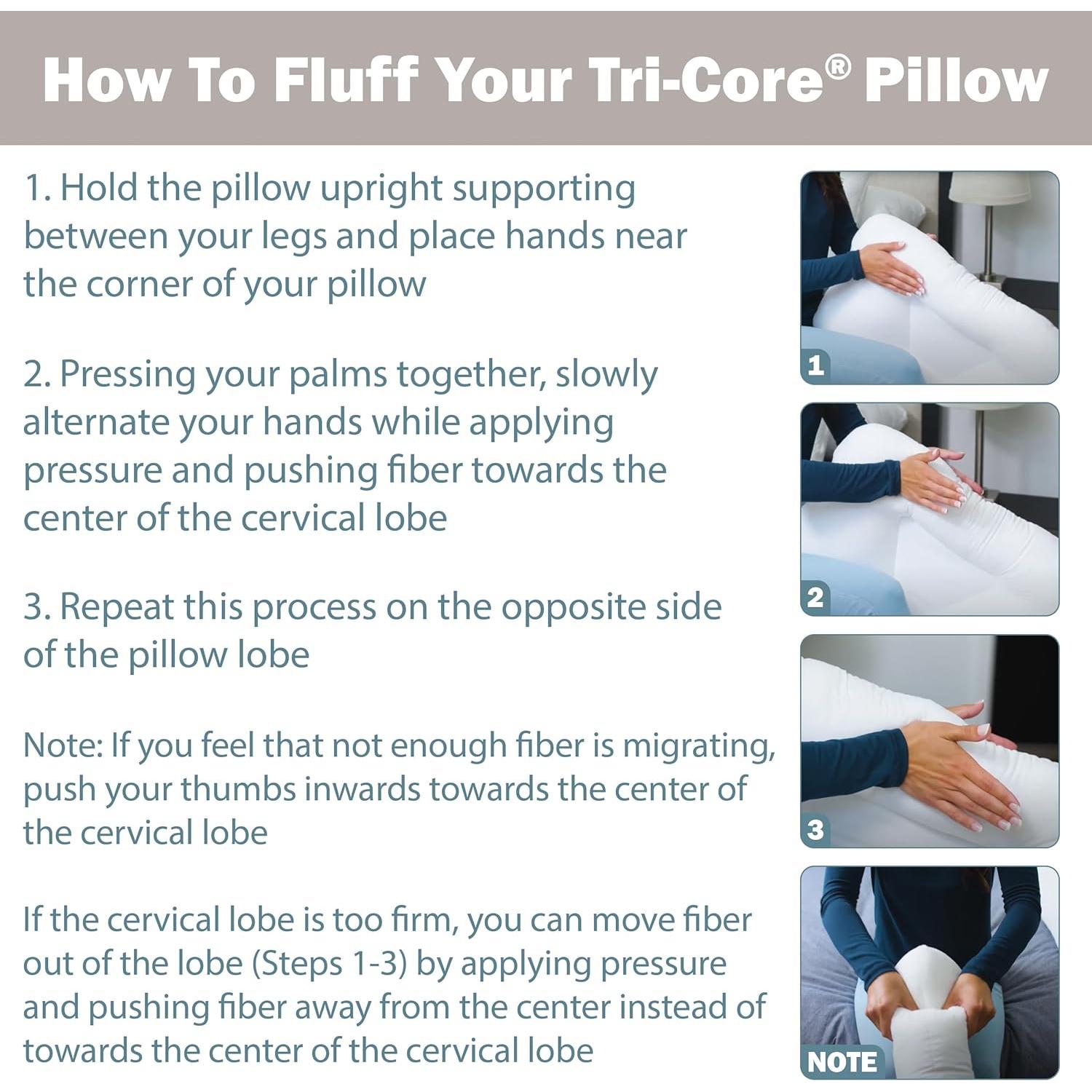 How To Fluff Your Tri-Core® Pillow

1. Hold the pillow upright supporting between your legs and place hands near the corner of your pillow

2. Pressing your palms together, slowly alternate your hands while applying pressure and pushing fiber towards the center of the cervical lobe

3. Repeat this process on the opposite side of the pillow lobe

Note: If you feel that not enough fiber is migrating, push your thumbs inwards towards the center of the cervical lobe

If the cervical lobe is too firm, you can move fiber out of the lobe (Steps 1-3) by applying pressure and pushing fiber away from the center instead of towards the center of the cervical lobe

1

2

3

NOTE