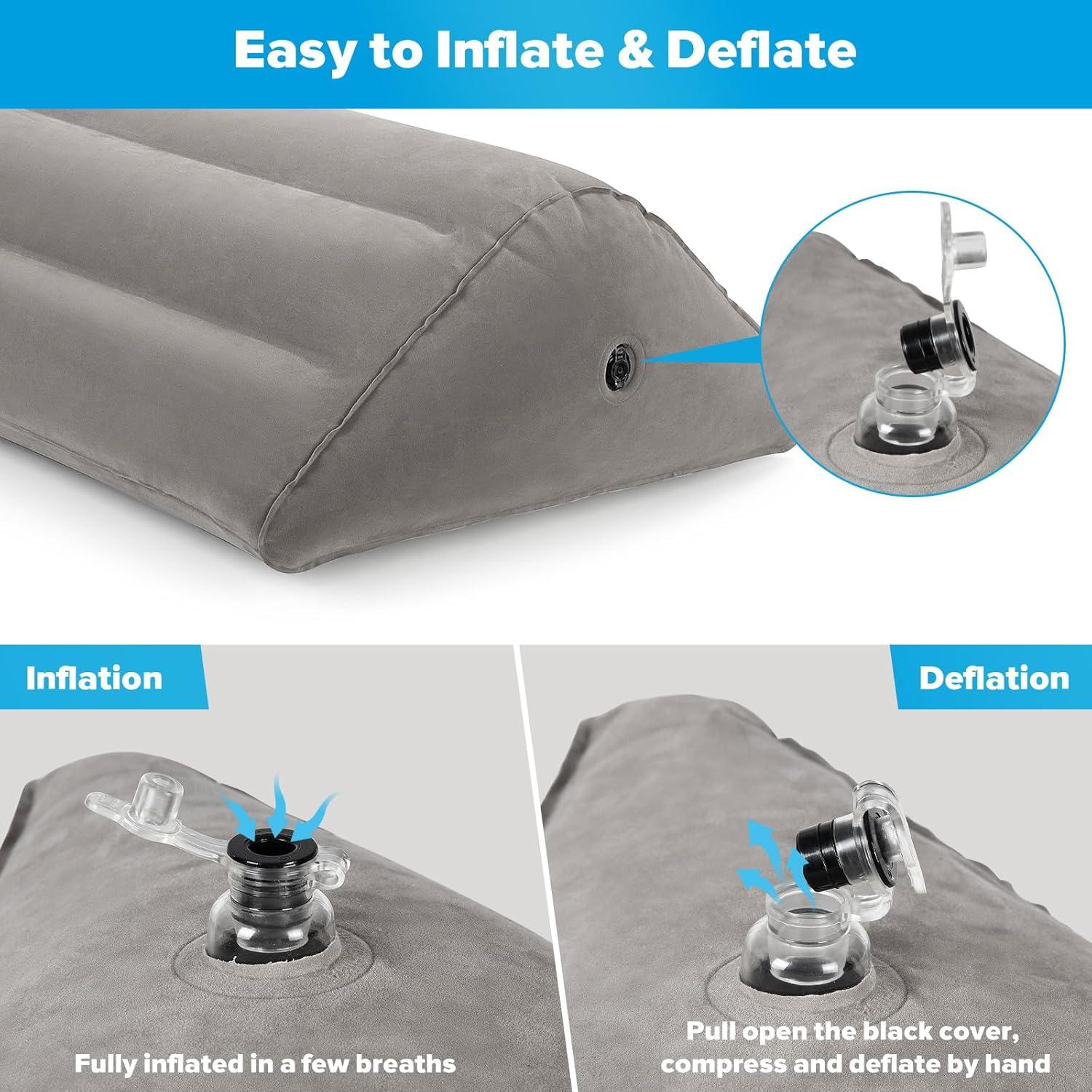 Easy to Inflate & Deflate

Inflation

Fully inflated in a few breaths

Deflation

Pull open the black cover, compress and deflate by hand