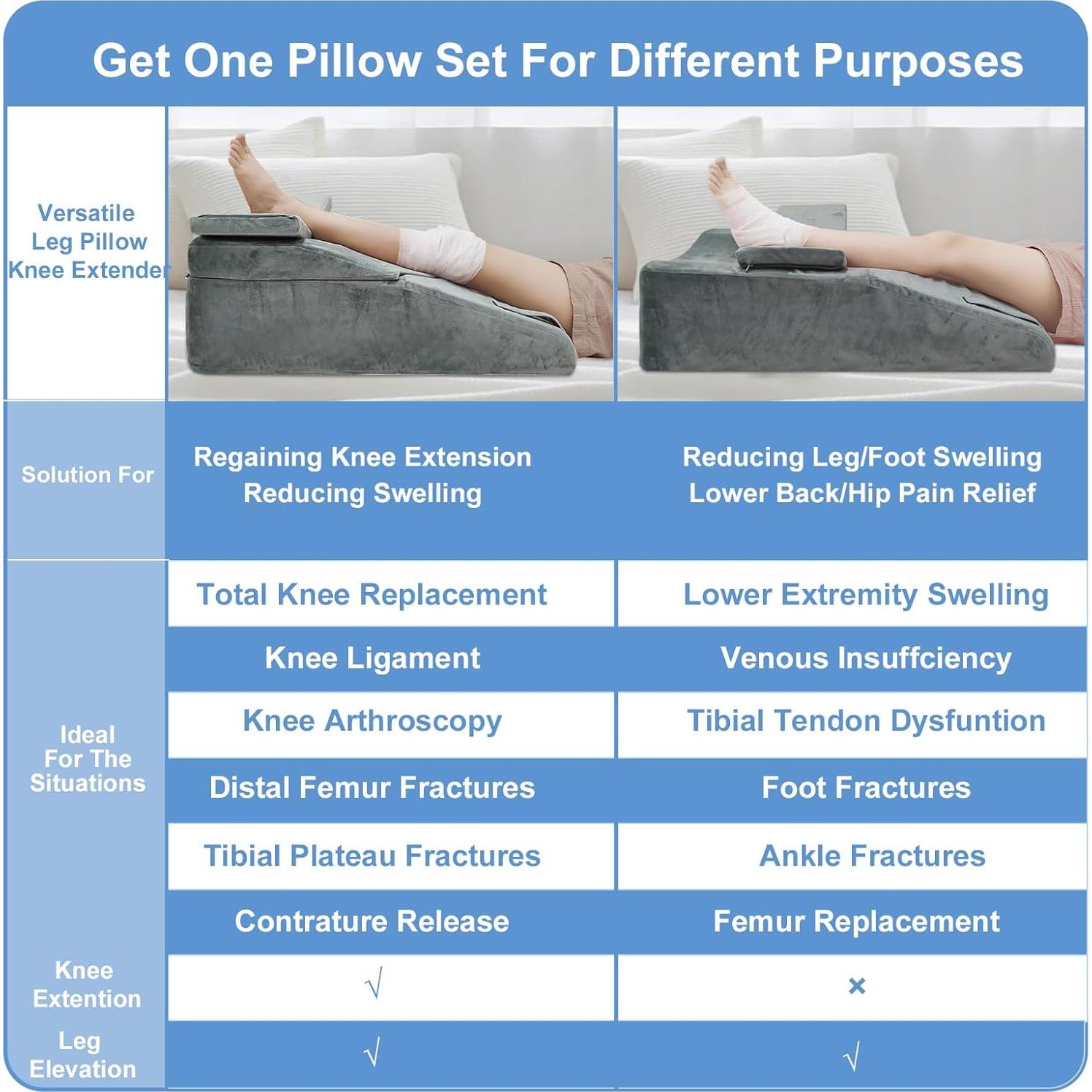 Get One Pillow Set For Different Purposes

| Versatile Leg Pillow Knee Extender | | |
|---|---|---|
| Solution For | Regaining Knee Extension Reducing Swelling | Reducing Leg/Foot Swelling Lower Back/Hip Pain Relief |
| Ideal For The Situations | Total Knee Replacement | Lower Extremity Swelling |
| | Knee Ligament | Venous Insuffciency |
| | Knee Arthroscopy | Tibial Tendon Dysfuntion |
| | Distal Femur Fractures | Foot Fractures |
| | Tibial Plateau Fractures | Ankle Fractures |
| | Contrature Release | Femur Replacement |
| Knee Extention | √ | × |
| Leg Elevation | √ | √ |