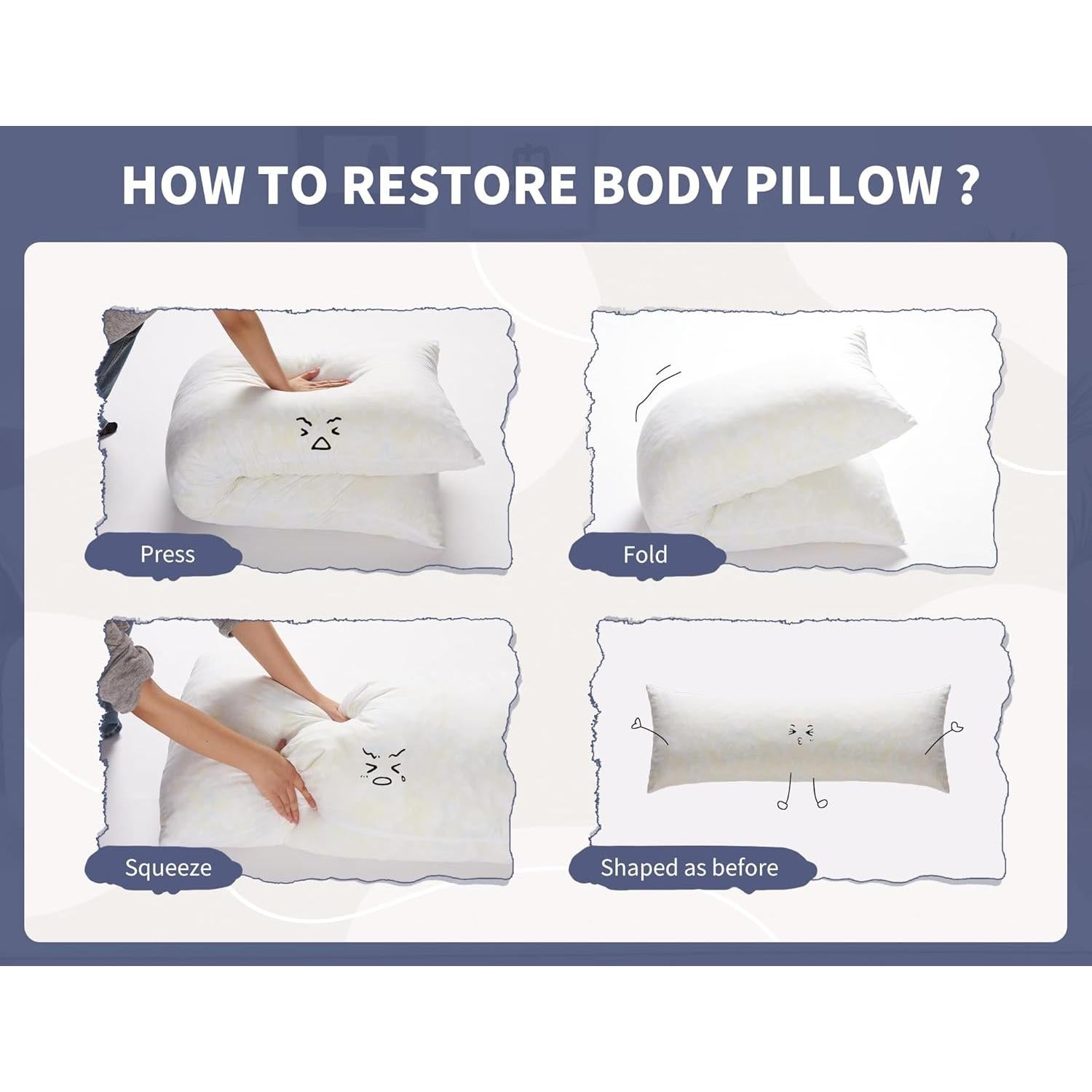 HOW TO RESTORE BODY PILLOW ?

Press

Fold

Squeeze

Shaped as before