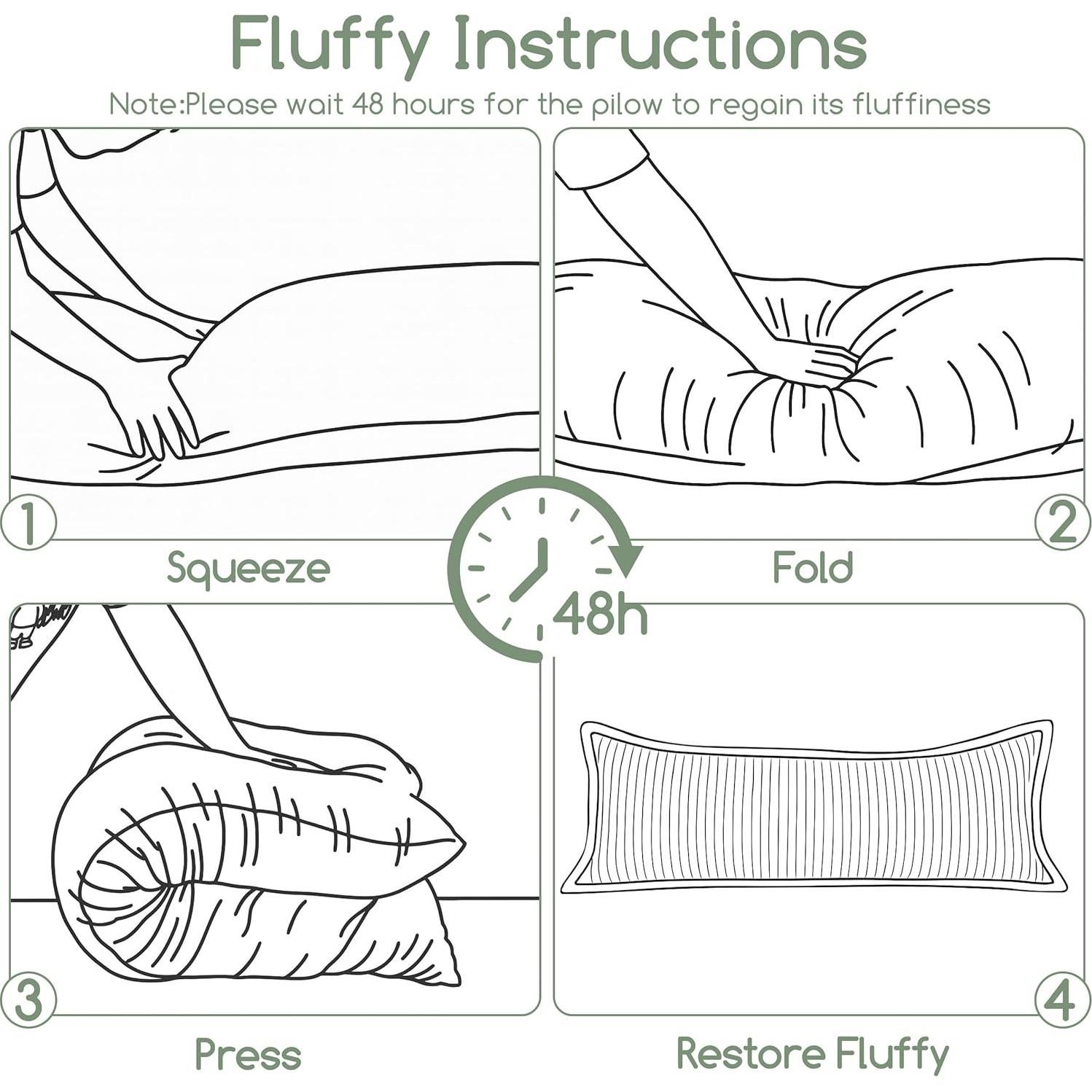 Fluffy Instructions

Note:Please wait 48 hours for the pilow to regain its fluffiness

1

Squeeze

2

Fold

48h

3

Press

4

Restore Fluffy