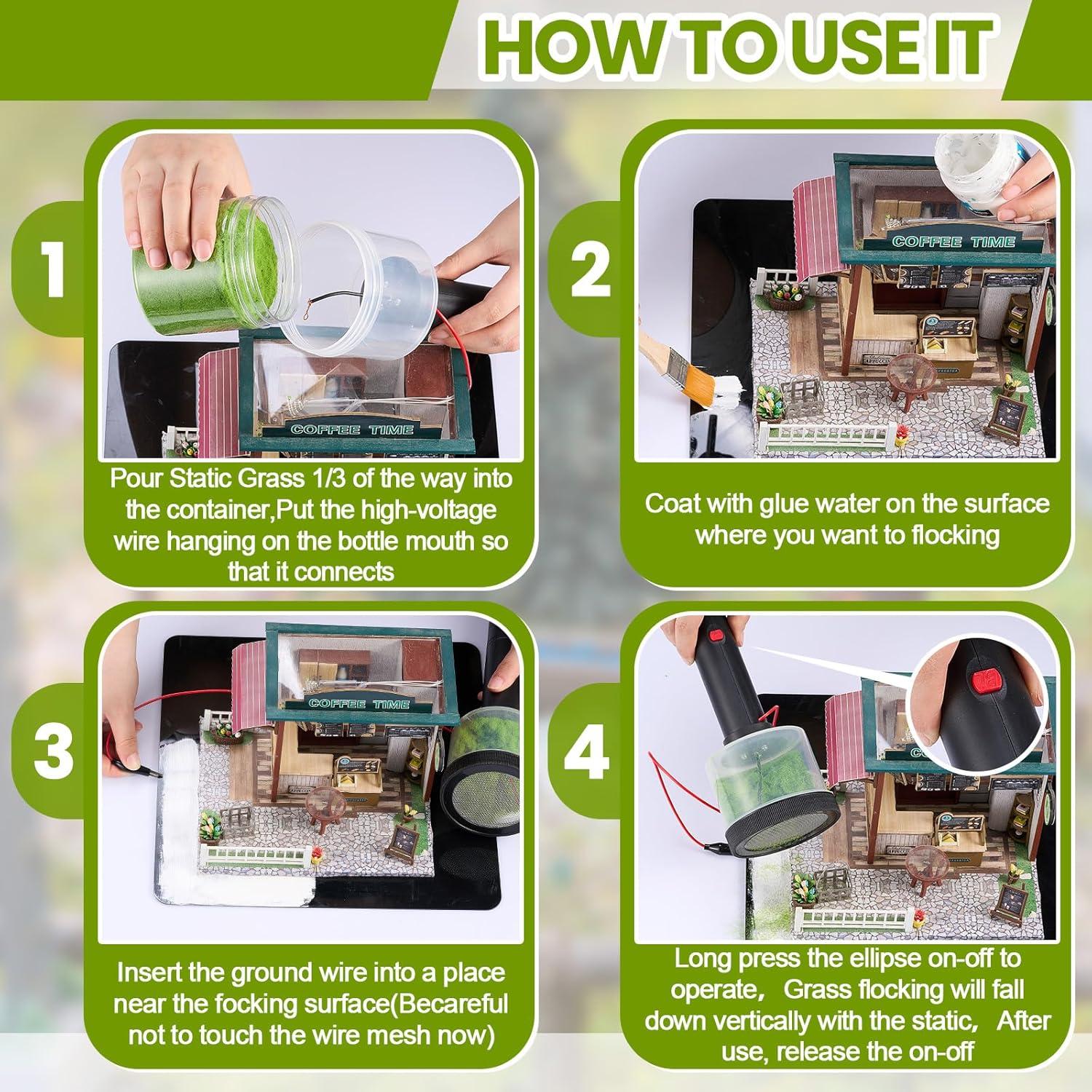 HOW TO USE IT

1

COFFEE TIME

Pour Static Grass 1/3 of the way into the container,Put the high-voltage wire hanging on the bottle mouth so that it connects

2

COFFEE TIME

Coat with glue water on the surface where you want to flocking

3

COFFEE TIME

Insert the ground wire into a place near the focking surface(Becareful not to touch the wire mesh now)

4

Long press the ellipse on-off to operate， Grass flocking will fall down vertically with the static， After use, release the on-off