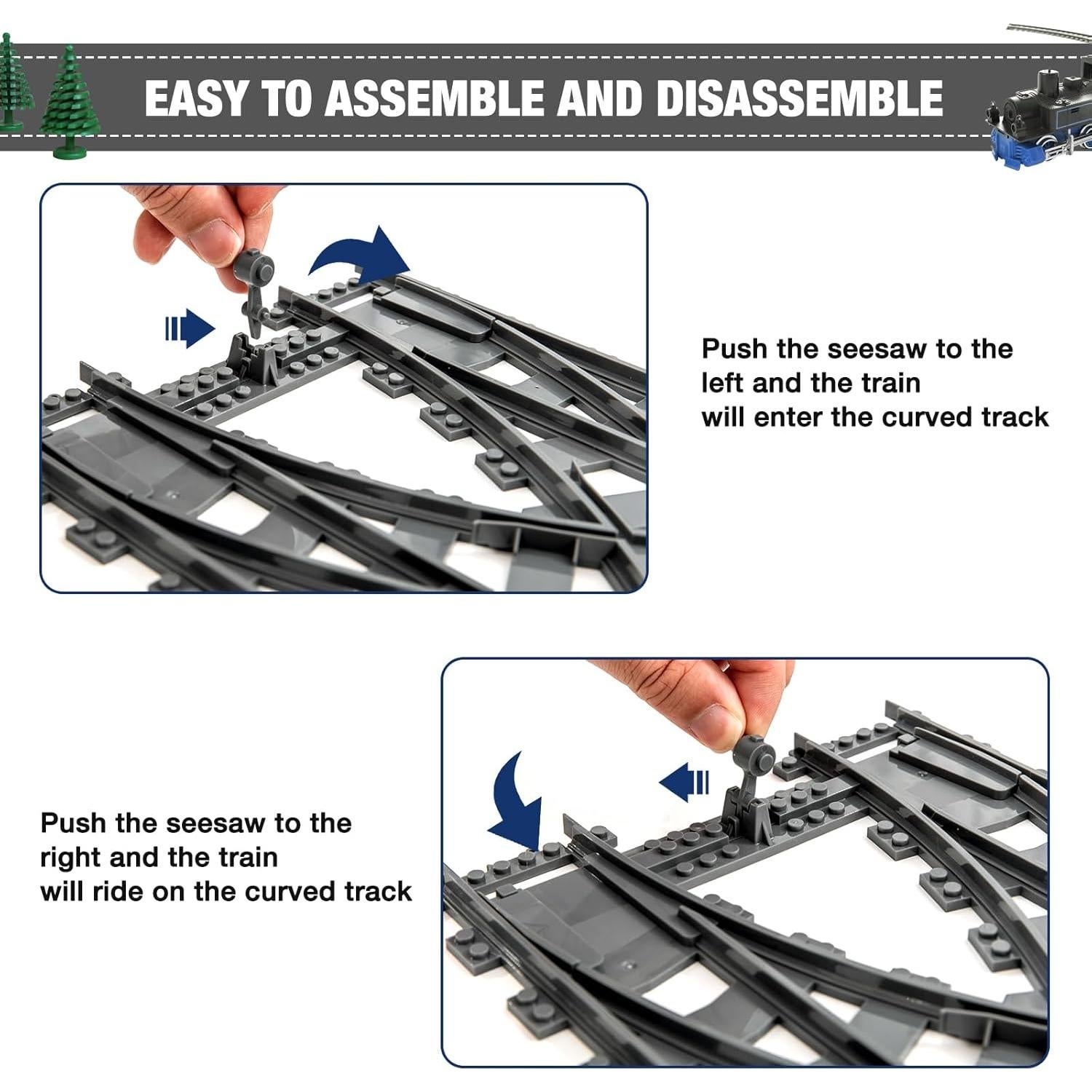 EASY TO ASSEMBLE AND DISASSEMBLE

Push the seesaw to the left and the train will enter the curved track

Push the seesaw to the right and the train will ride on the curved track