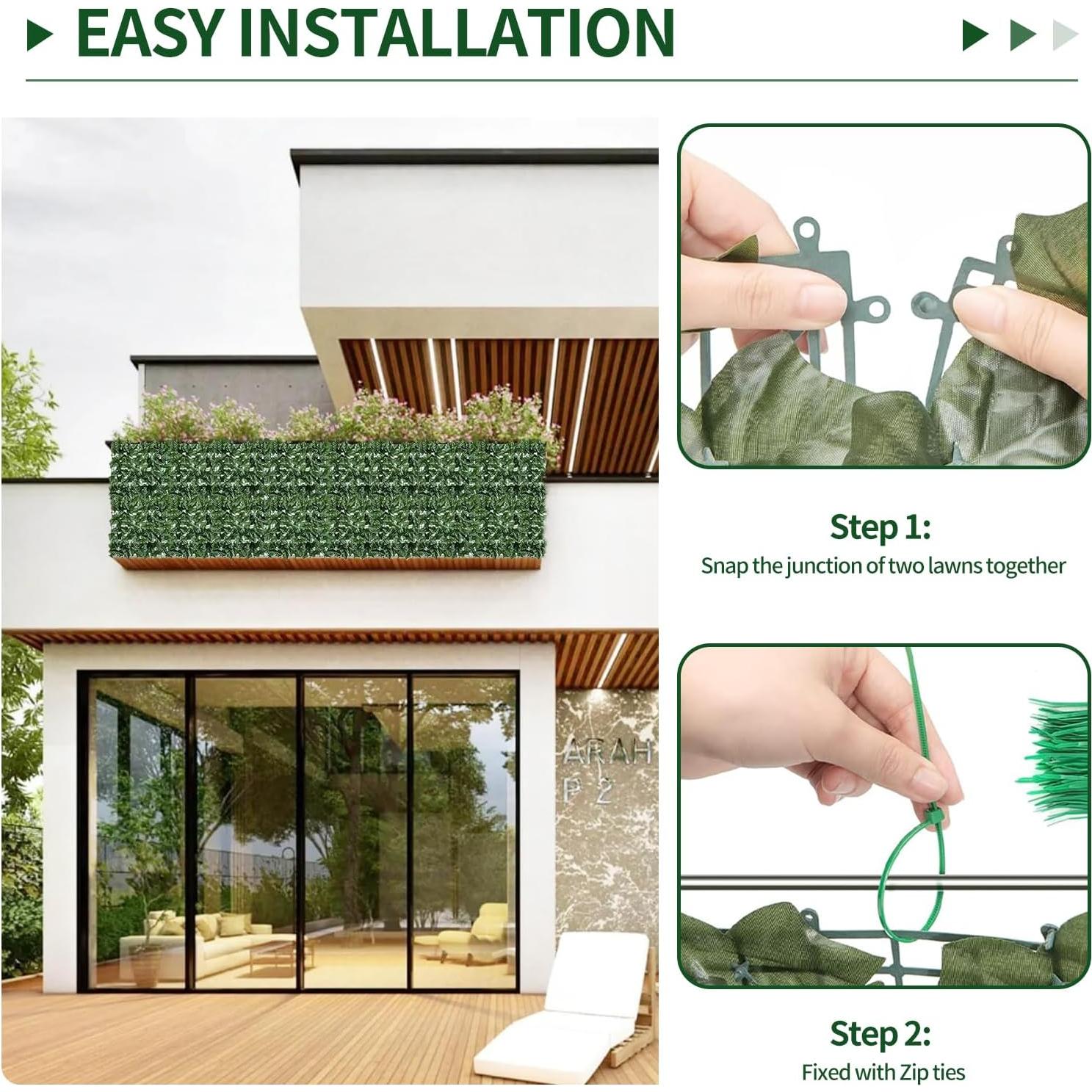 EASY INSTALLATION

ARAH
P 2

Step 1:
Snap the junction of two lawns together

Step 2:
Fixed with Zip ties