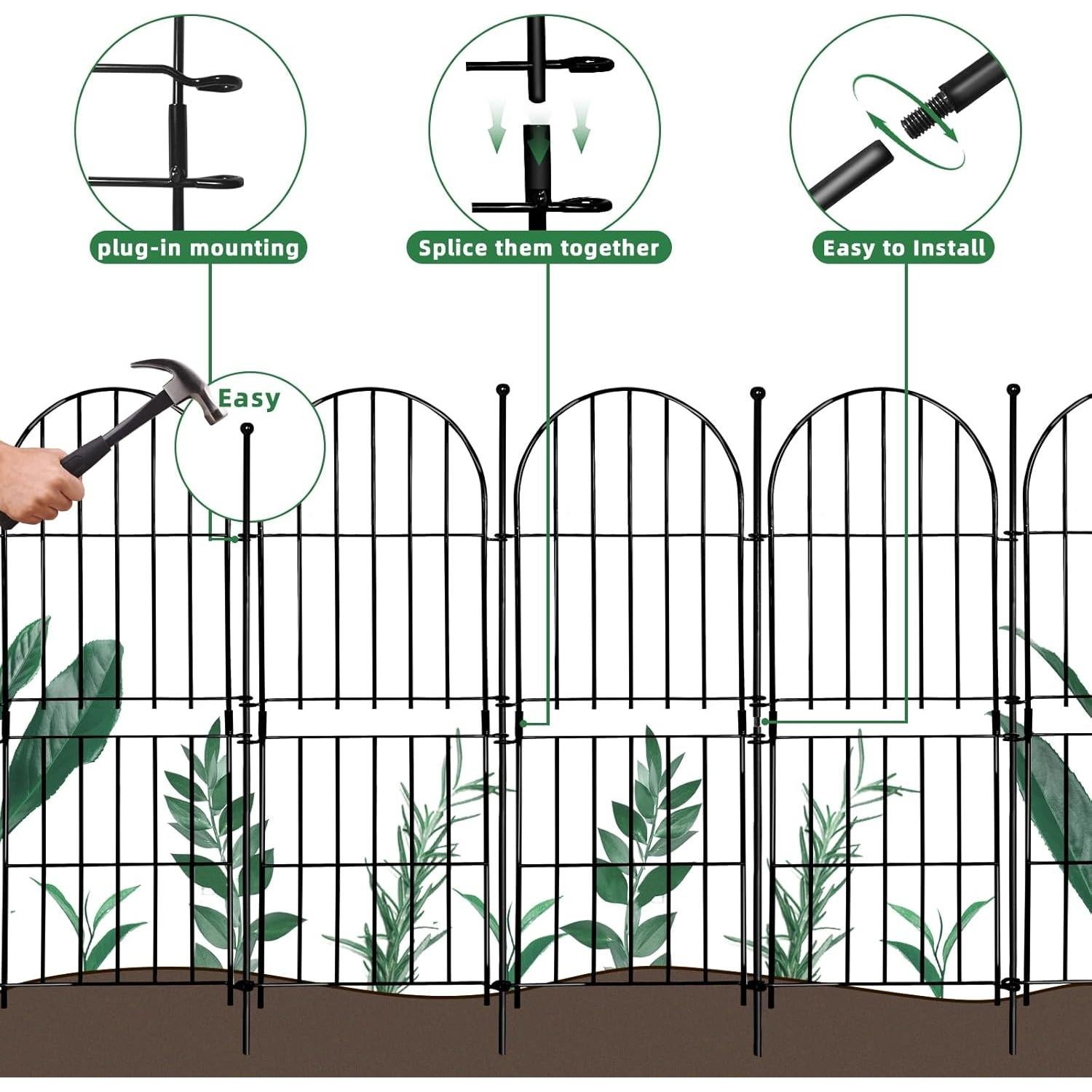 plug-in mounting

Splice them together

Easy to Install

Easy