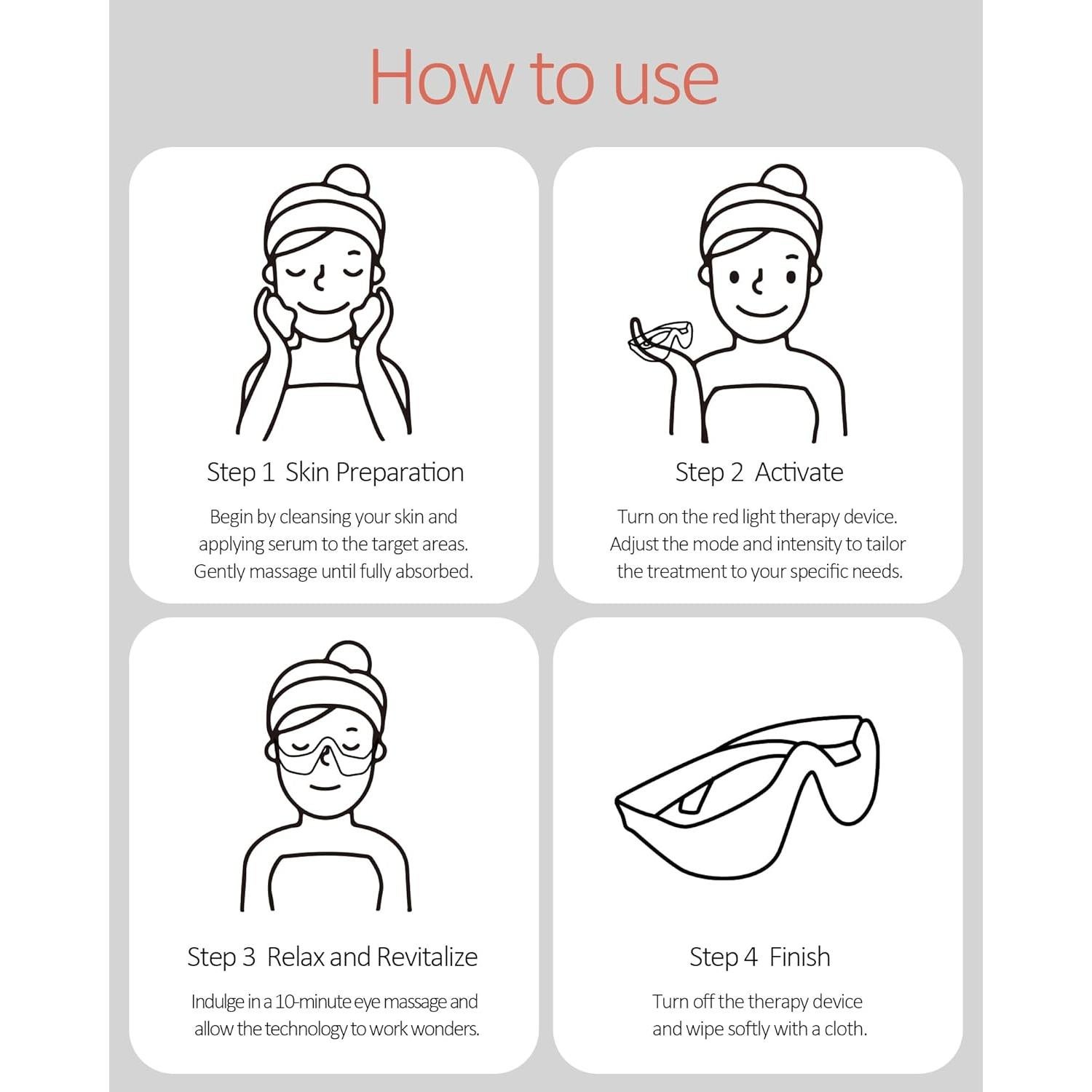 How to use

Step 1 Skin Preparation

Begin by cleansing your skin and applying serum to the target areas. Gently massage until fully absorbed.

Step 2 Activate

Turn on the red light therapy device. Adjust the mode and intensity to tailor the treatment to your specific needs.

Step 3 Relax and Revitalize

Indulge in a 10-minute eye massage and allow the technology to work wonders.

Step 4 Finish

Turn off the therapy device and wipe softly with a cloth.