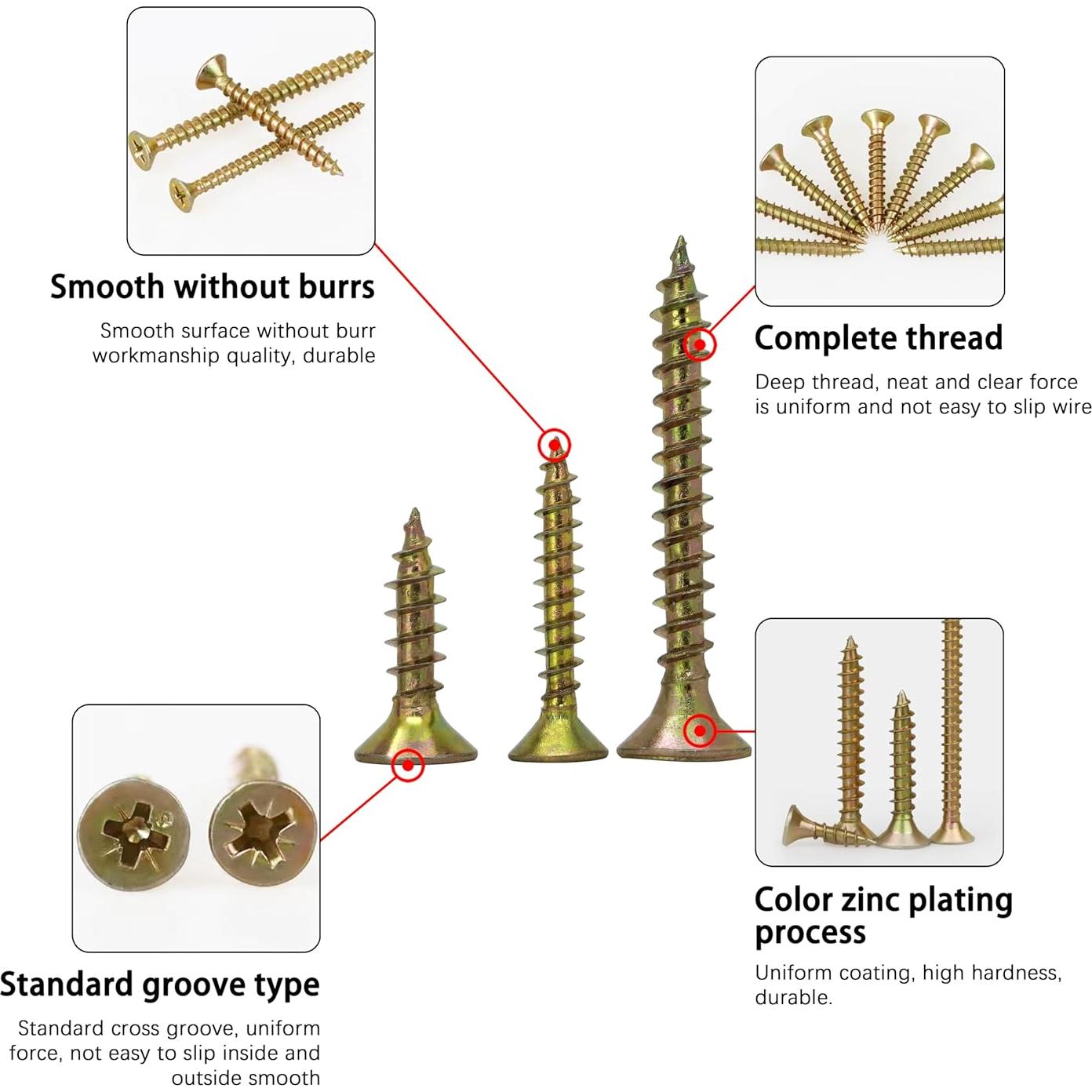 Smooth without burrs

Smooth surface without burr workmanship quality, durable

Complete thread

Deep thread, neat and clear force is uniform and not easy to slip wire

Standard groove type

Standard cross groove, uniform force, not easy to slip inside and outside smooth

Color zinc plating process

Uniform coating, high hardness, durable.