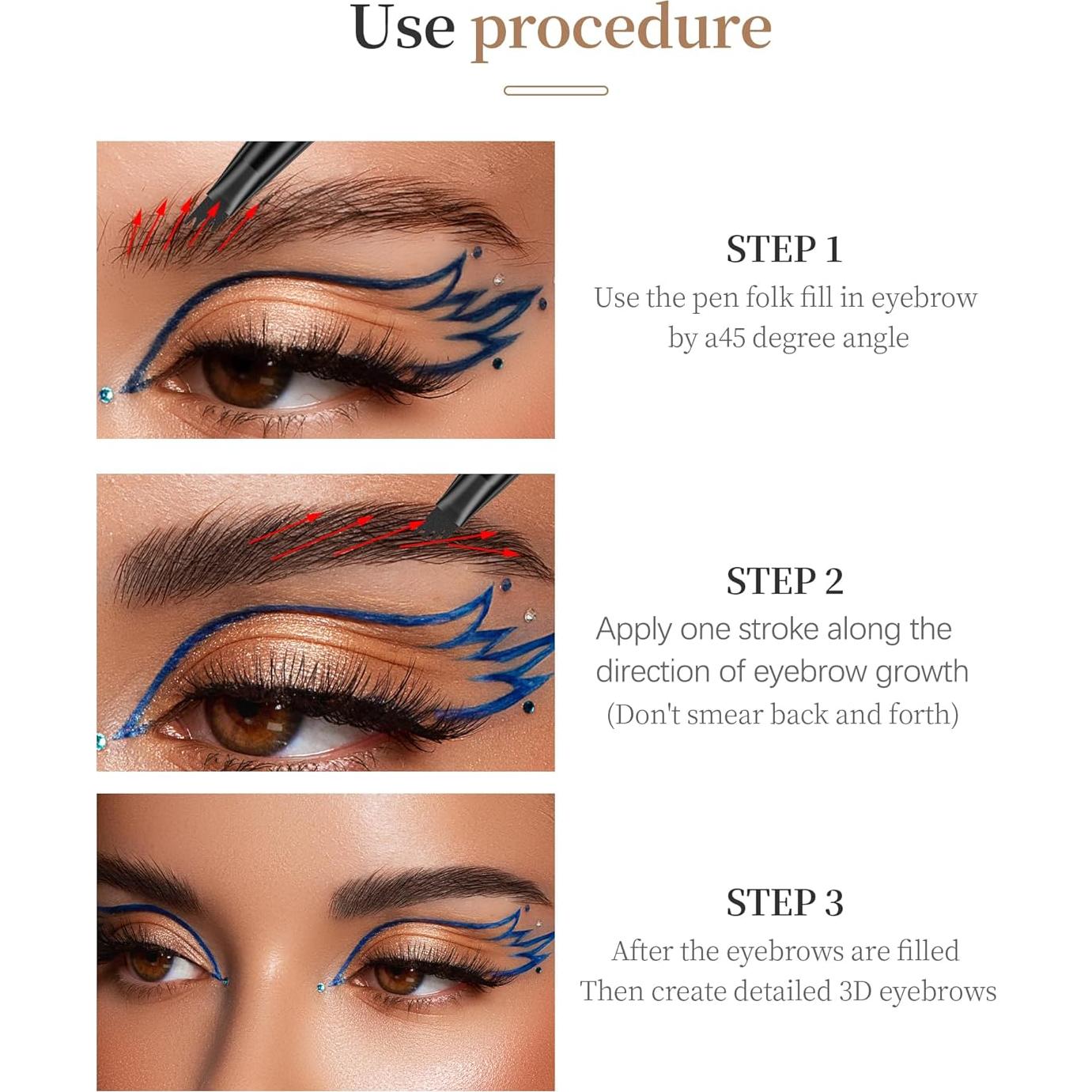 Use procedure

STEP 1
Use the pen folk fill in eyebrow by a45 degree angle

STEP 2
Apply one stroke along the direction of eyebrow growth
(Don't smear back and forth)

STEP 3
After the eyebrows are filled
Then create detailed 3D eyebrows