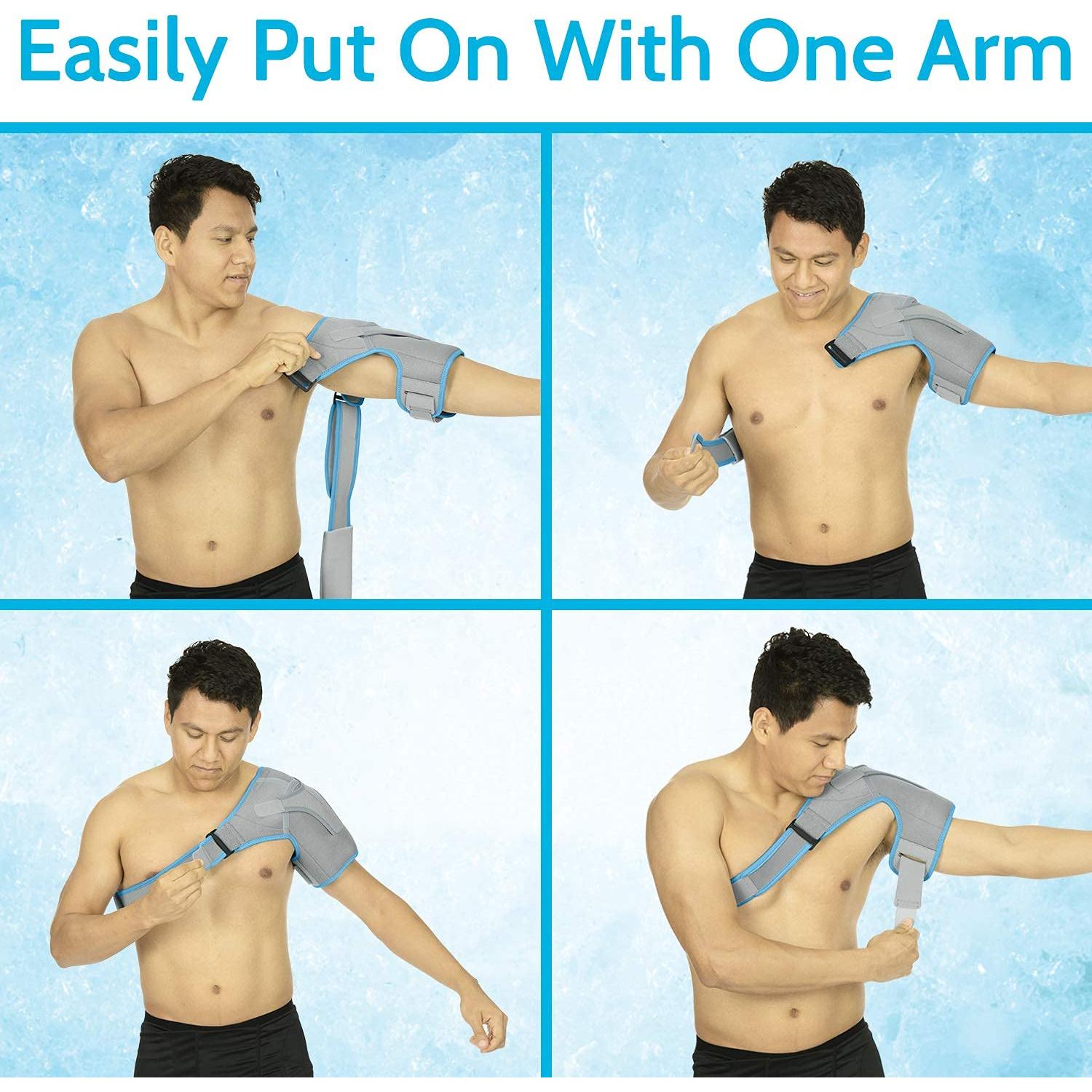 Easily Put On With One Arm