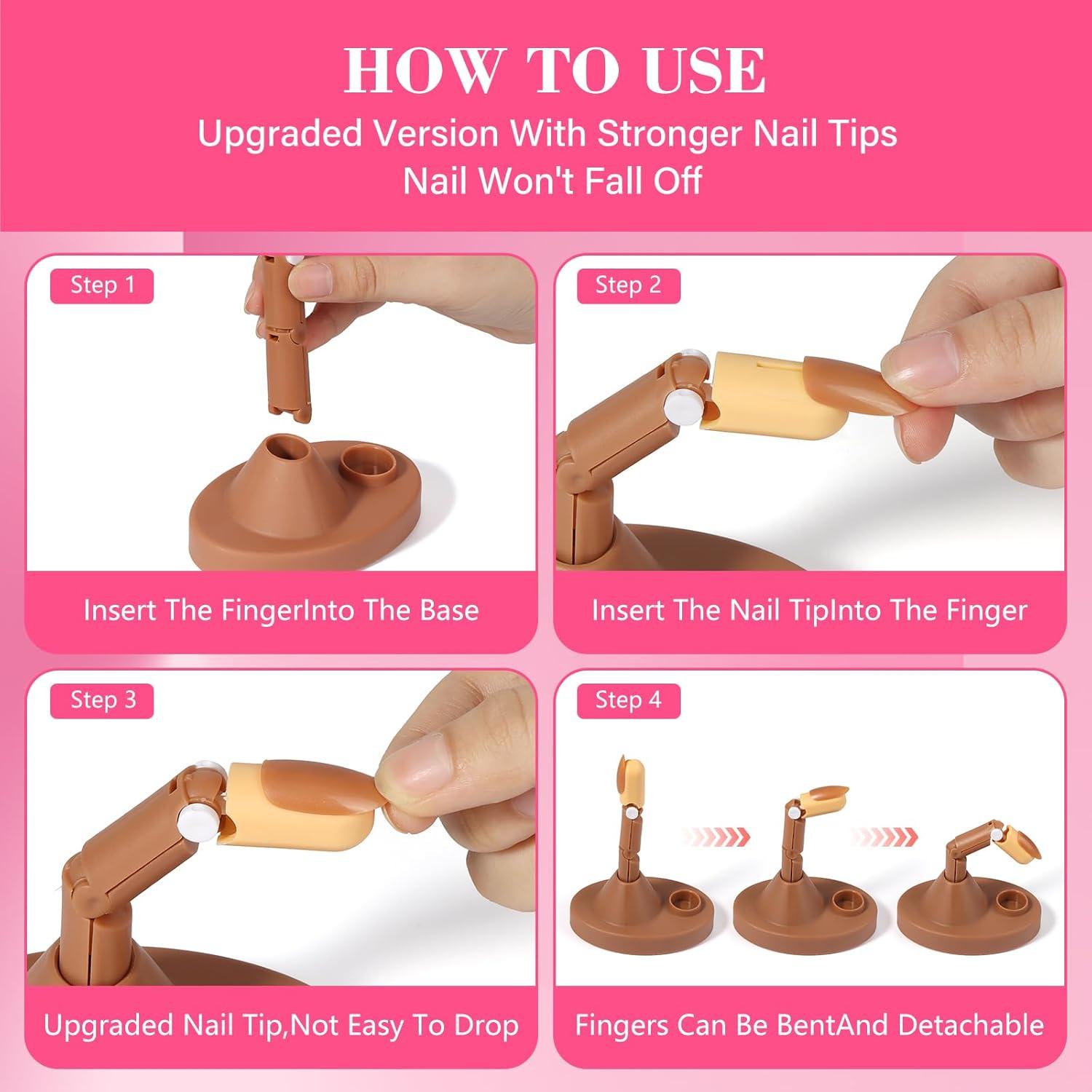 HOW TO USE

Upgraded Version With Stronger Nail Tips
Nail Won't Fall Off

Step 1

Insert The FingerInto The Base

Step 2

Insert The Nail TipInto The Finger

Step 3

Upgraded Nail Tip,Not Easy To Drop

Step 4

Fingers Can Be BentAnd Detachable