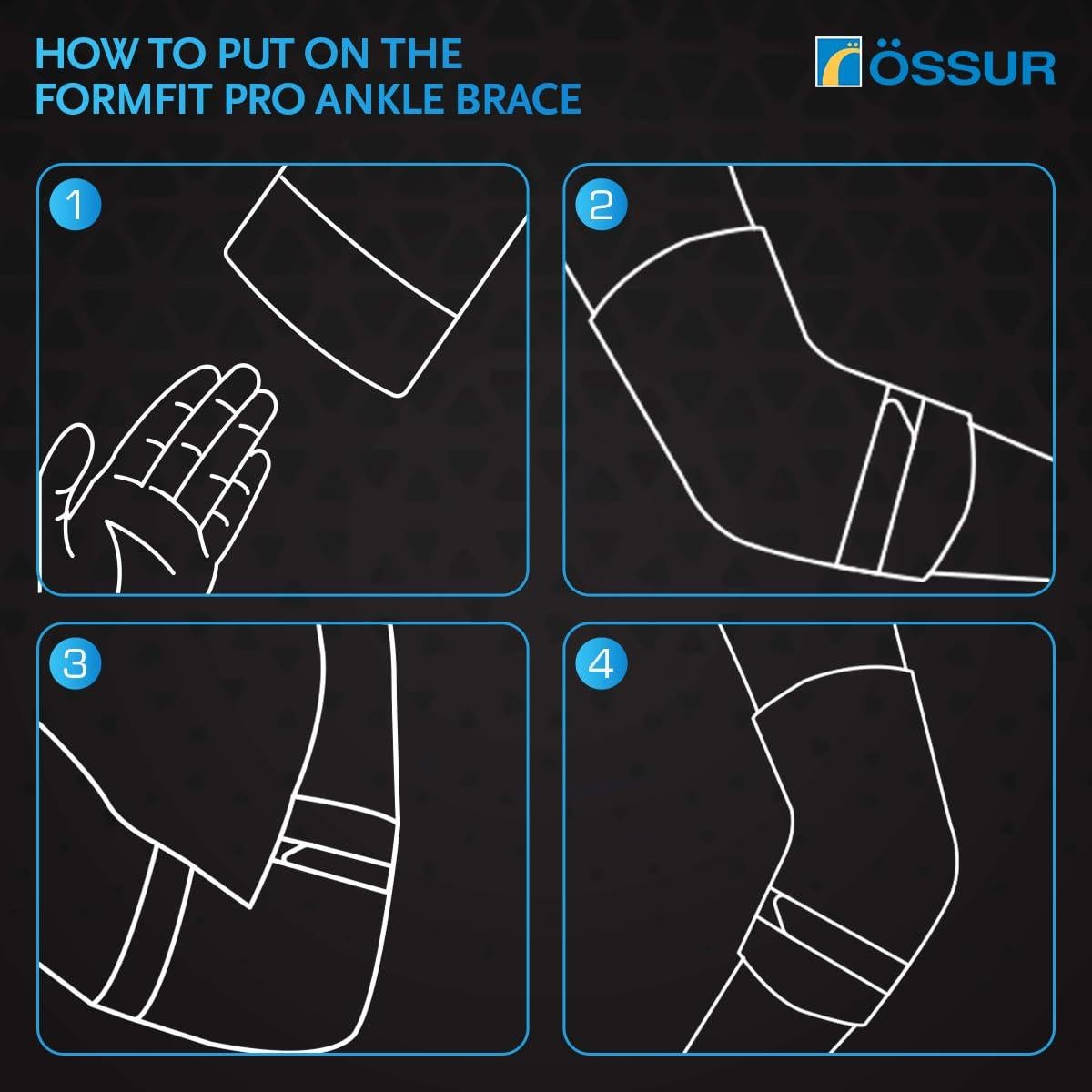 HOW TO PUT ON THE FORMFIT PRO ANKLE BRACE

ÖSSUR

1

2

3

4