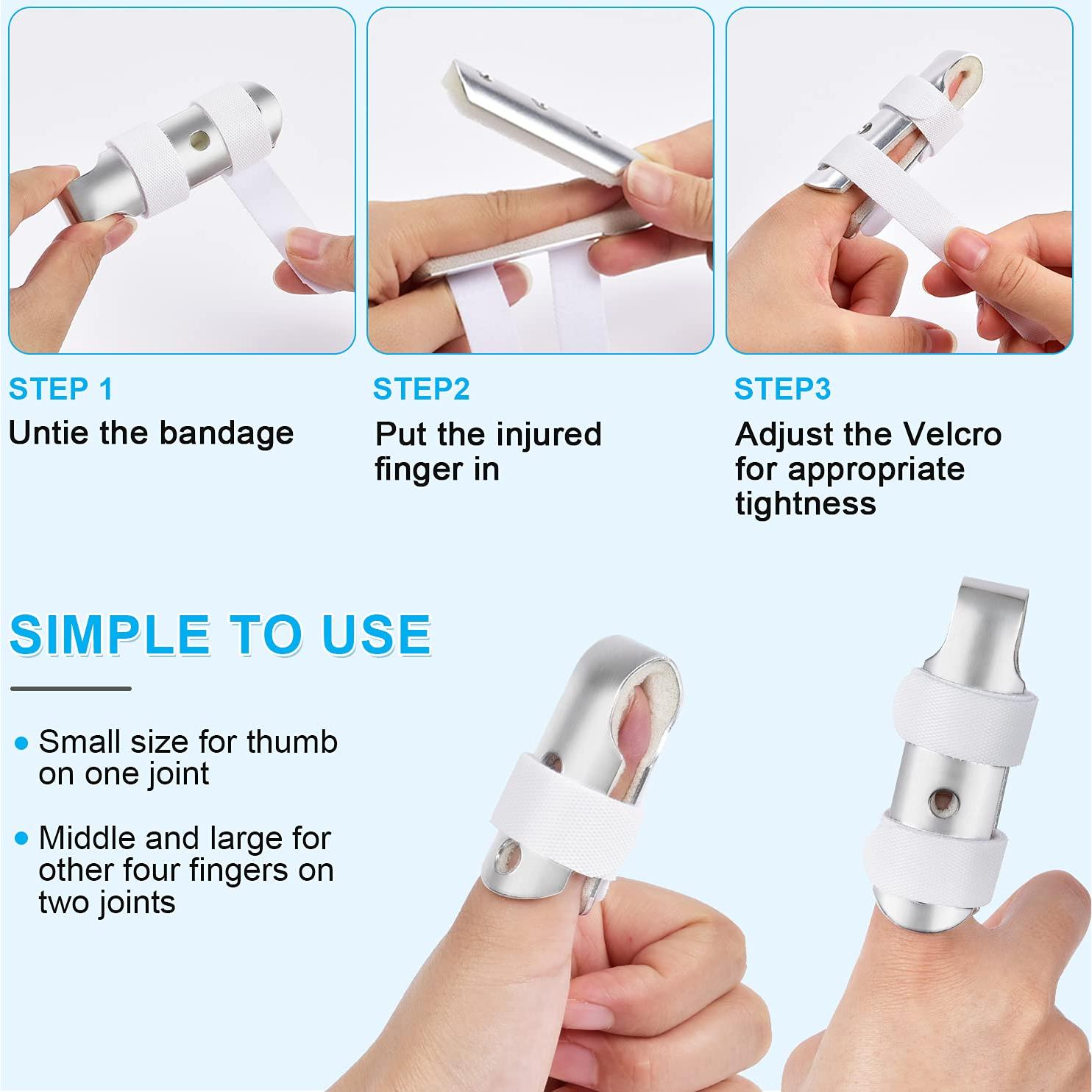 STEP 1
Untie the bandage

STEP2
Put the injured finger in

STEP3
Adjust the Velcro for appropriate tightness

SIMPLE TO USE

• Small size for thumb on one joint

• Middle and large for other four fingers on two joints