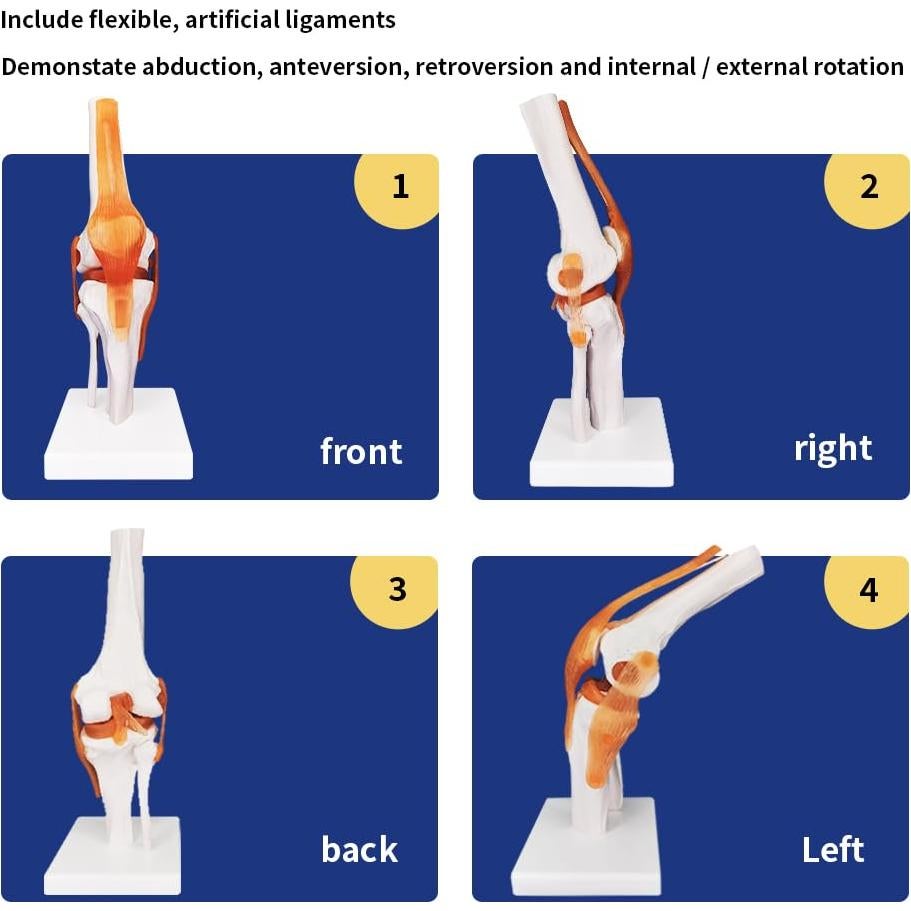 Include flexible, artificial ligaments

Demonstate abduction, anteversion, retroversion and internal / external rotation

1

front

2

right

3

back

4

Left