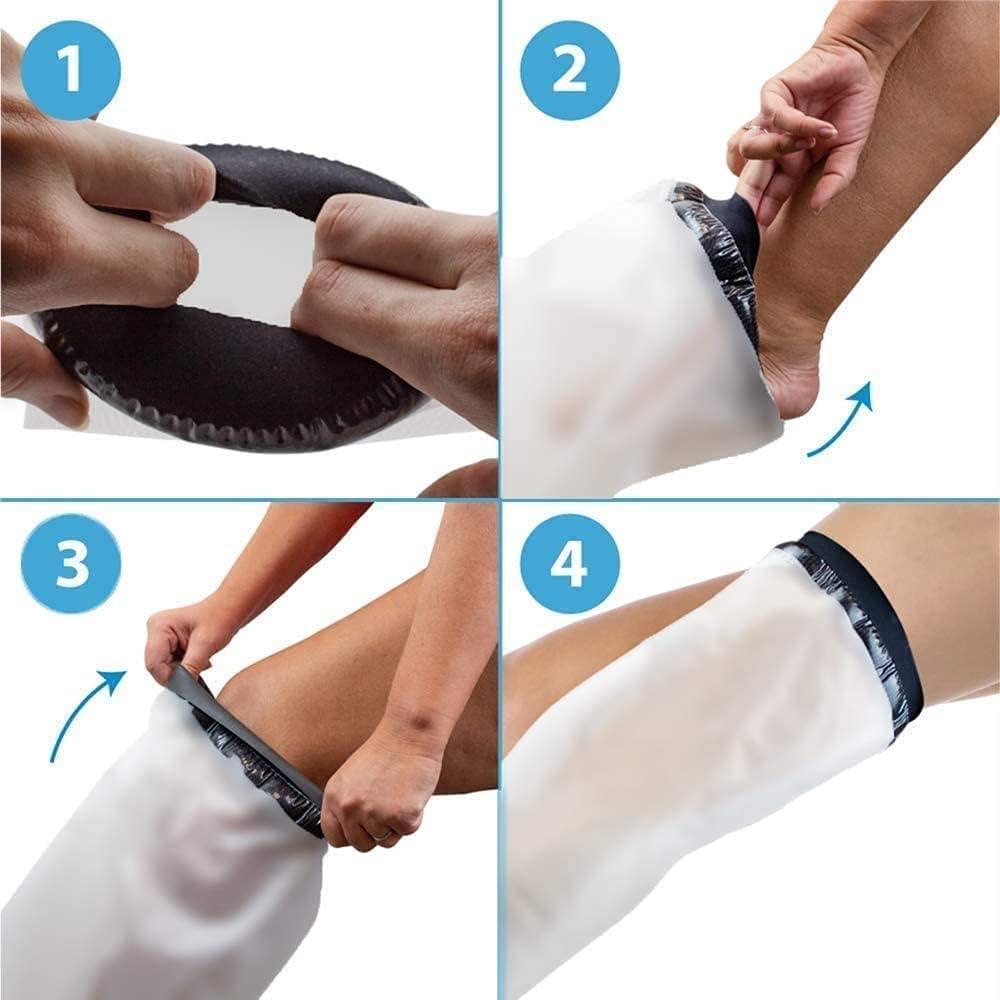 1

2

3

4