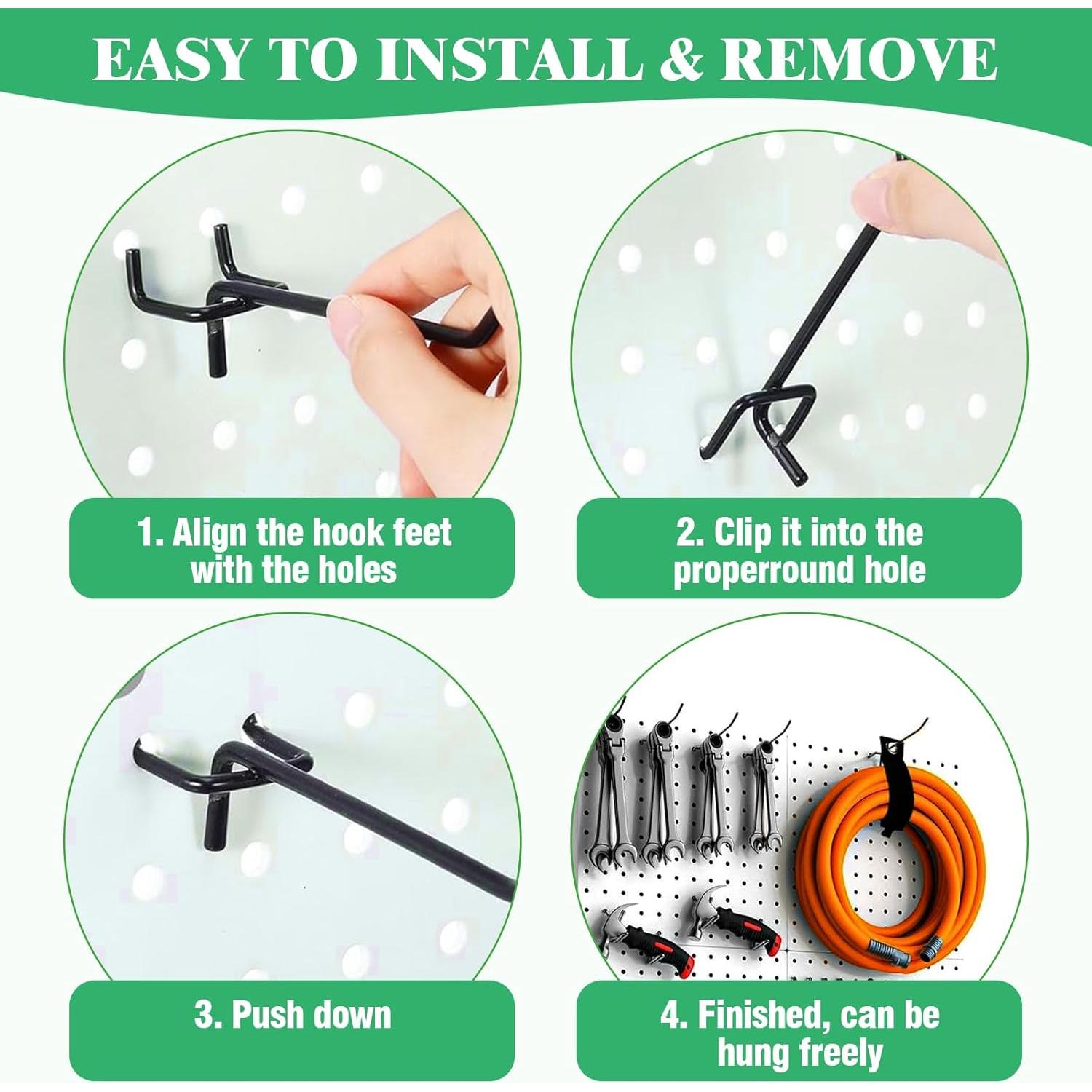 EASY TO INSTALL & REMOVE

1. Align the hook feet with the holes

2. Clip it into the properround hole

3. Push down

4. Finished, can be hung freely