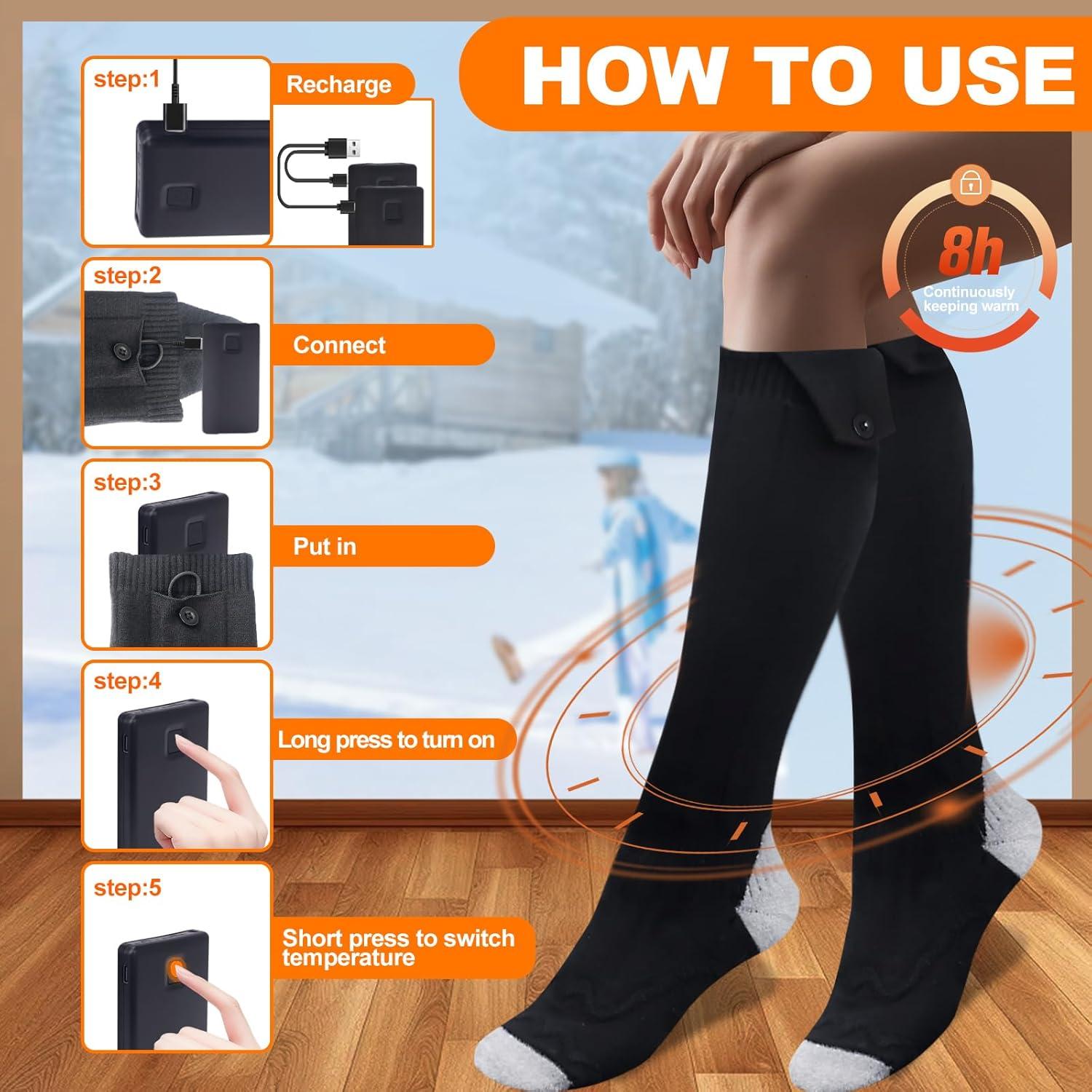 HOW TO USE

step:1

Recharge

step:2

Connect

step:3

Put in

step:4

Long press to turn on

step:5

Short press to switch temperature

8h

Continuously keeping warm