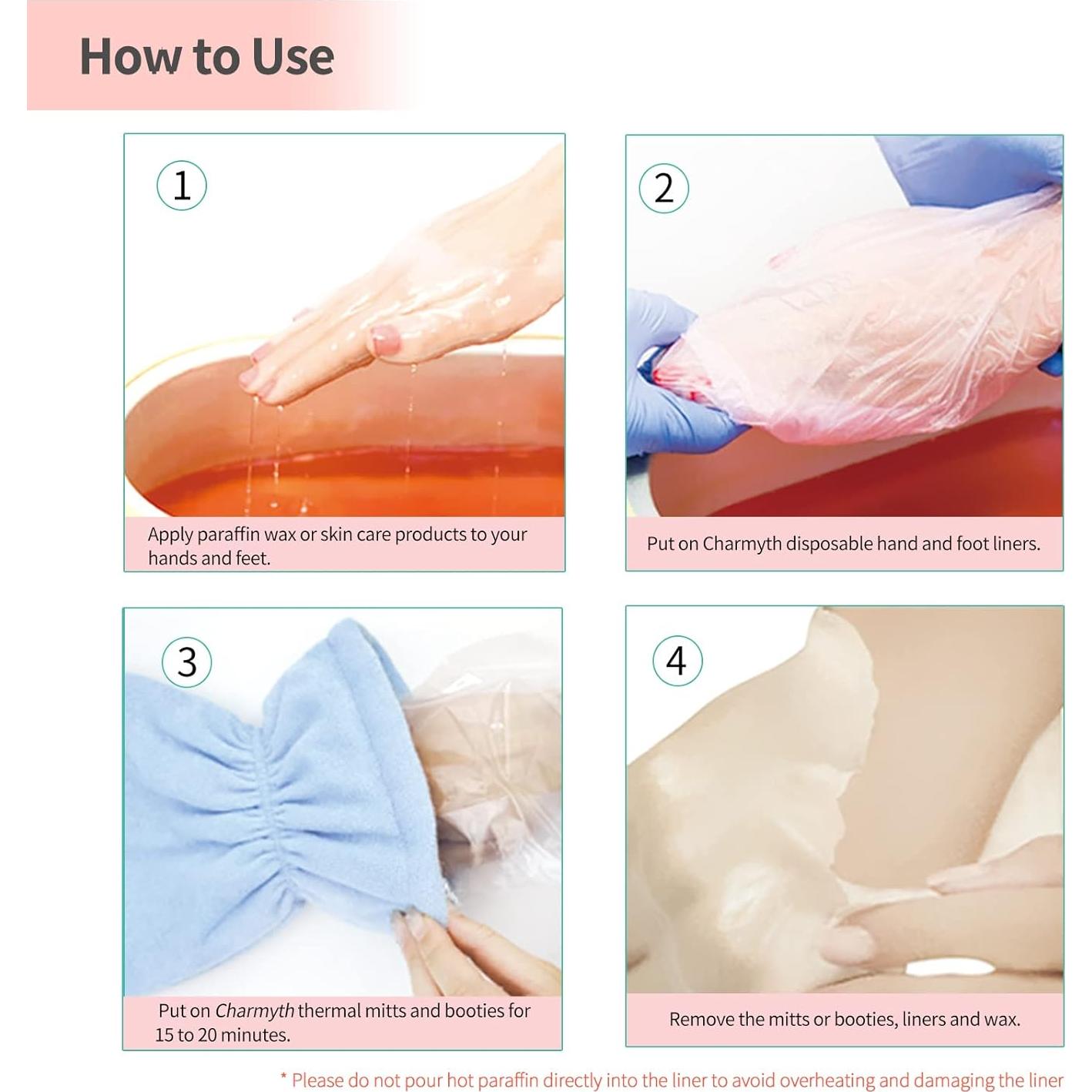 How to Use

1

Apply paraffin wax or skin care products to your hands and feet.

2

Put on Charmyth disposable hand and foot liners.

3

Put on Charmyth thermal mitts and booties for 15 to 20 minutes.

4

Remove the mitts or booties, liners and wax.

* Please do not pour hot paraffin directly into the liner to avoid overheating and damaging the liner