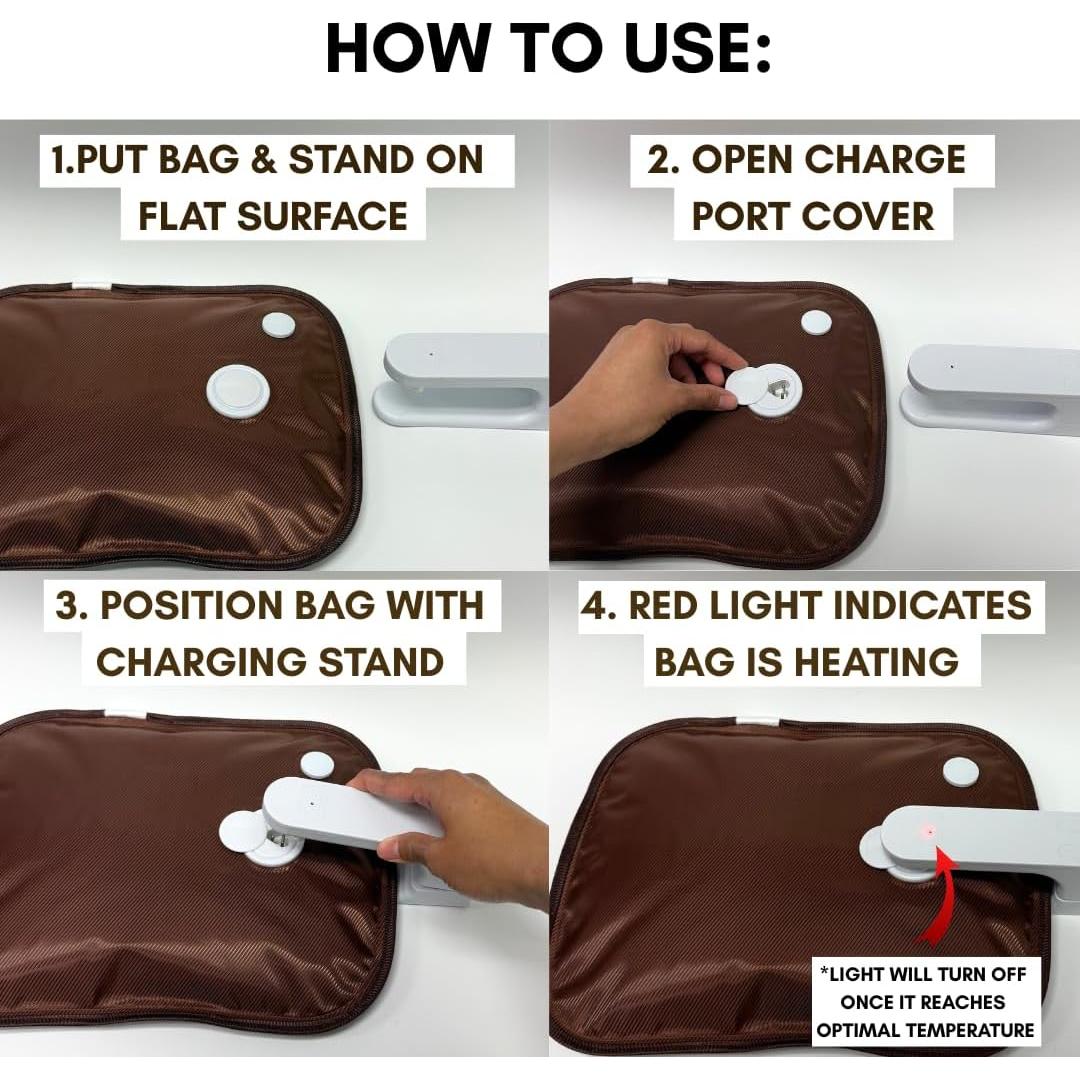 HOW TO USE:

1.PUT BAG & STAND ON FLAT SURFACE

2. OPEN CHARGE PORT COVER

3. POSITION BAG WITH CHARGING STAND

4. RED LIGHT INDICATES BAG IS HEATING

*LIGHT WILL TURN OFF ONCE IT REACHES OPTIMAL TEMPERATURE