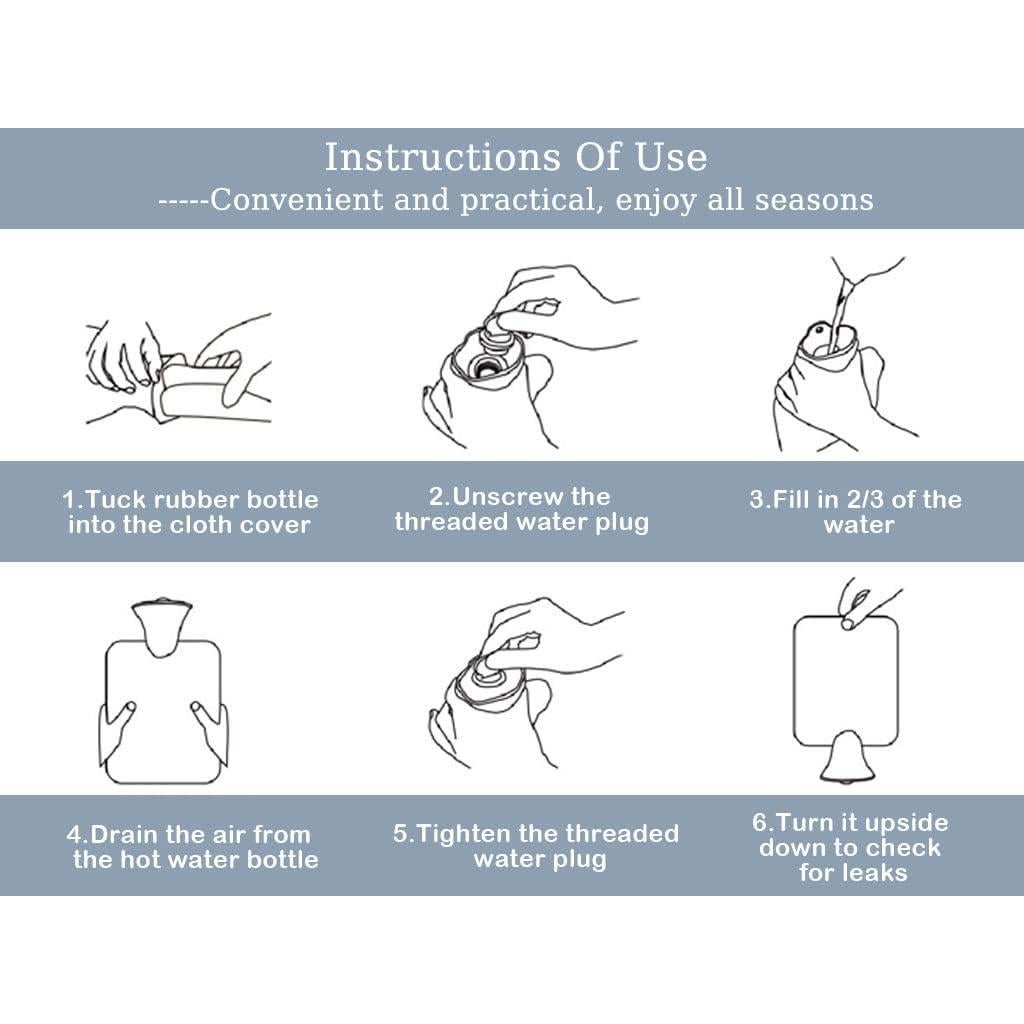 Instructions Of Use
-----Convenient and practical, enjoy all seasons

1.Tuck rubber bottle into the cloth cover

2.Unscrew the threaded water plug

3.Fill in 2/3 of the water

4.Drain the air from the hot water bottle

5.Tighten the threaded water plug

6.Turn it upside down to check for leaks