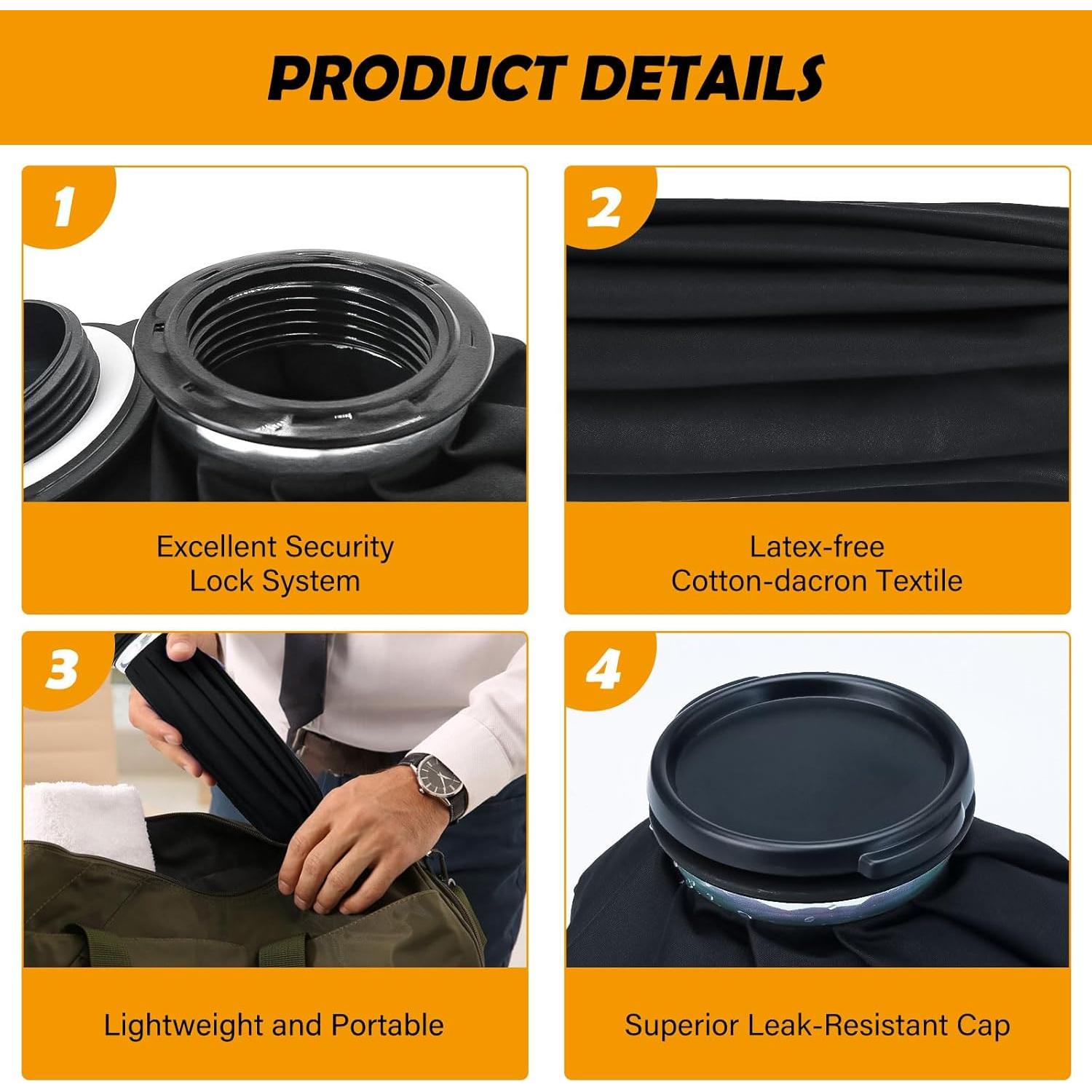 PRODUCT DETAILS

1

Excellent Security
Lock System

2

Latex-free
Cotton-dacron Textile

3

Lightweight and Portable

4

Superior Leak-Resistant Cap