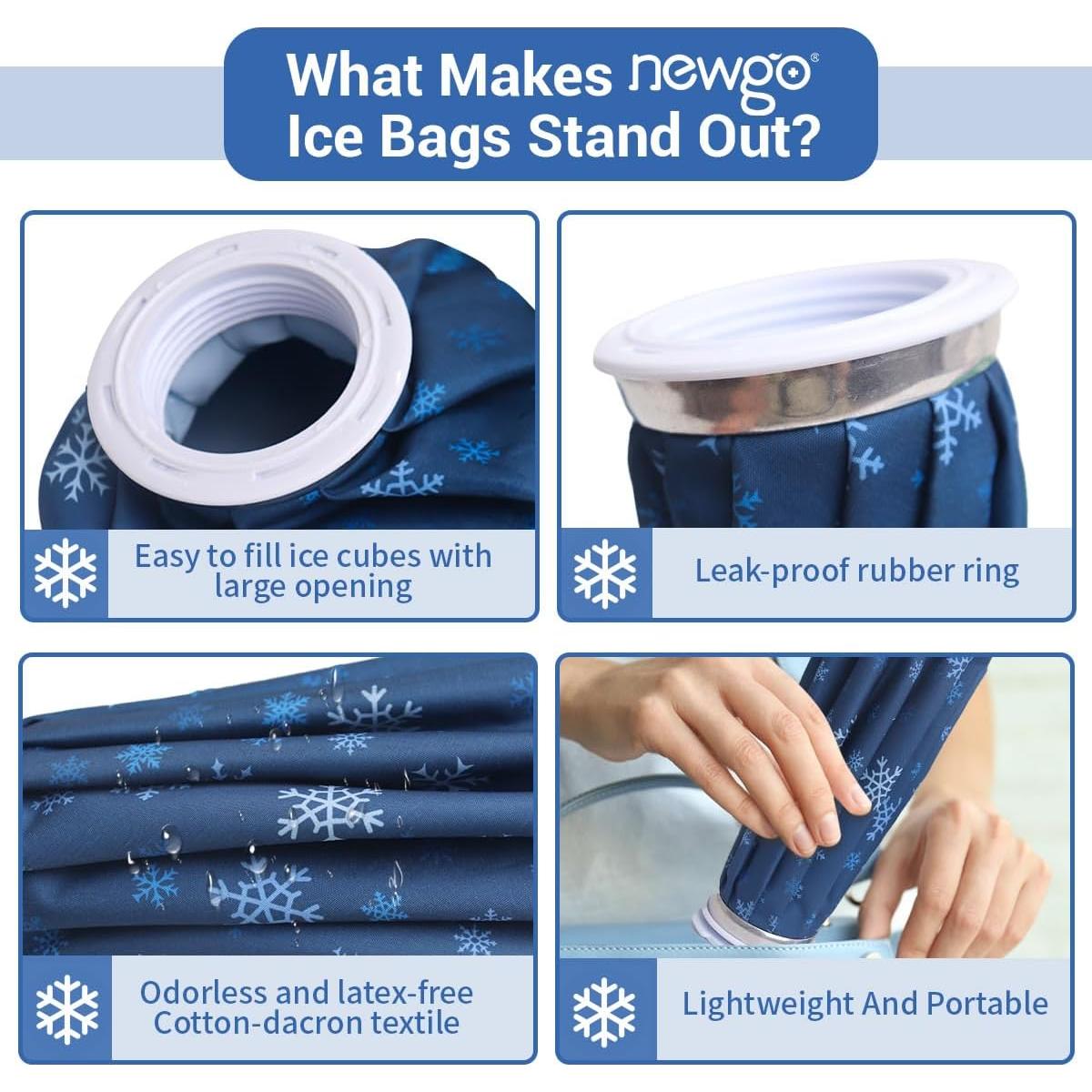 What Makes newgo® Ice Bags Stand Out?

Easy to fill ice cubes with large opening

Leak-proof rubber ring

Odorless and latex-free Cotton-dacron textile

Lightweight And Portable