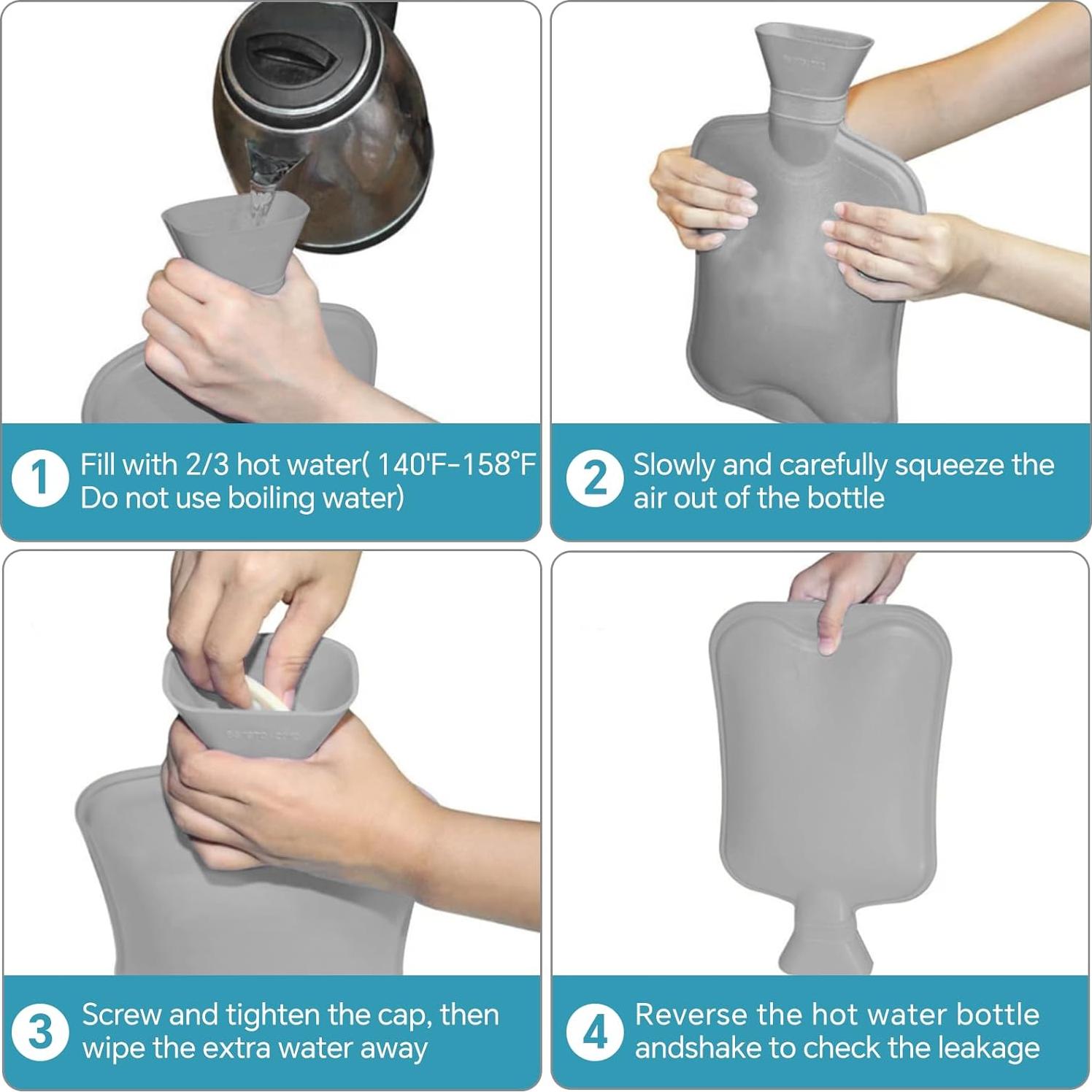 1 Fill with 2/3 hot water( 140'F-158°F Do not use boiling water)

2 Slowly and carefully squeeze the air out of the bottle

3 Screw and tighten the cap, then wipe the extra water away

4 Reverse the hot water bottle andshake to check the leakage