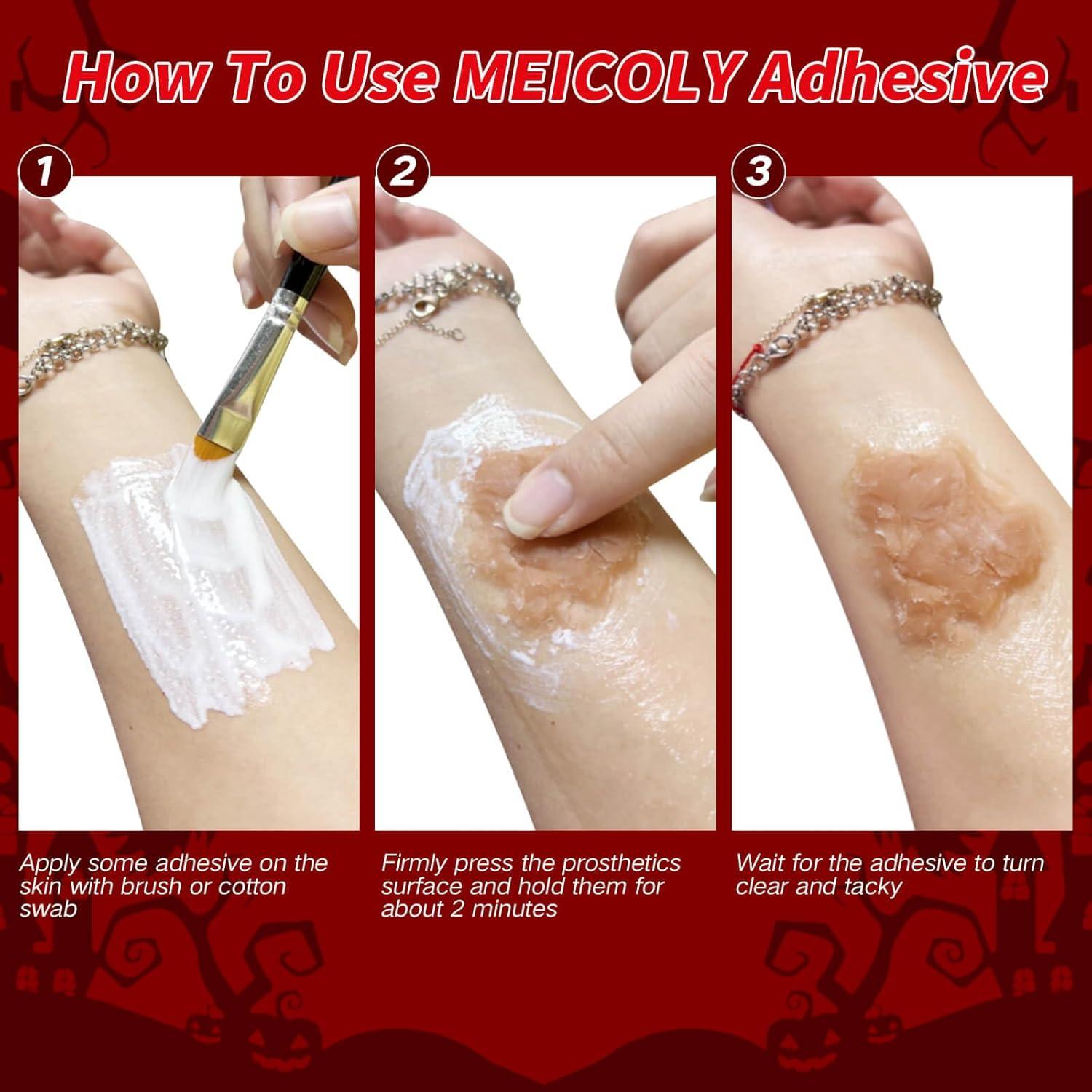 How To Use MEICOLY Adhesive

1

Apply some adhesive on the skin with brush or cotton swab

2

Firmly press the prosthetics surface and hold them for about 2 minutes

3

Wait for the adhesive to turn clear and tacky