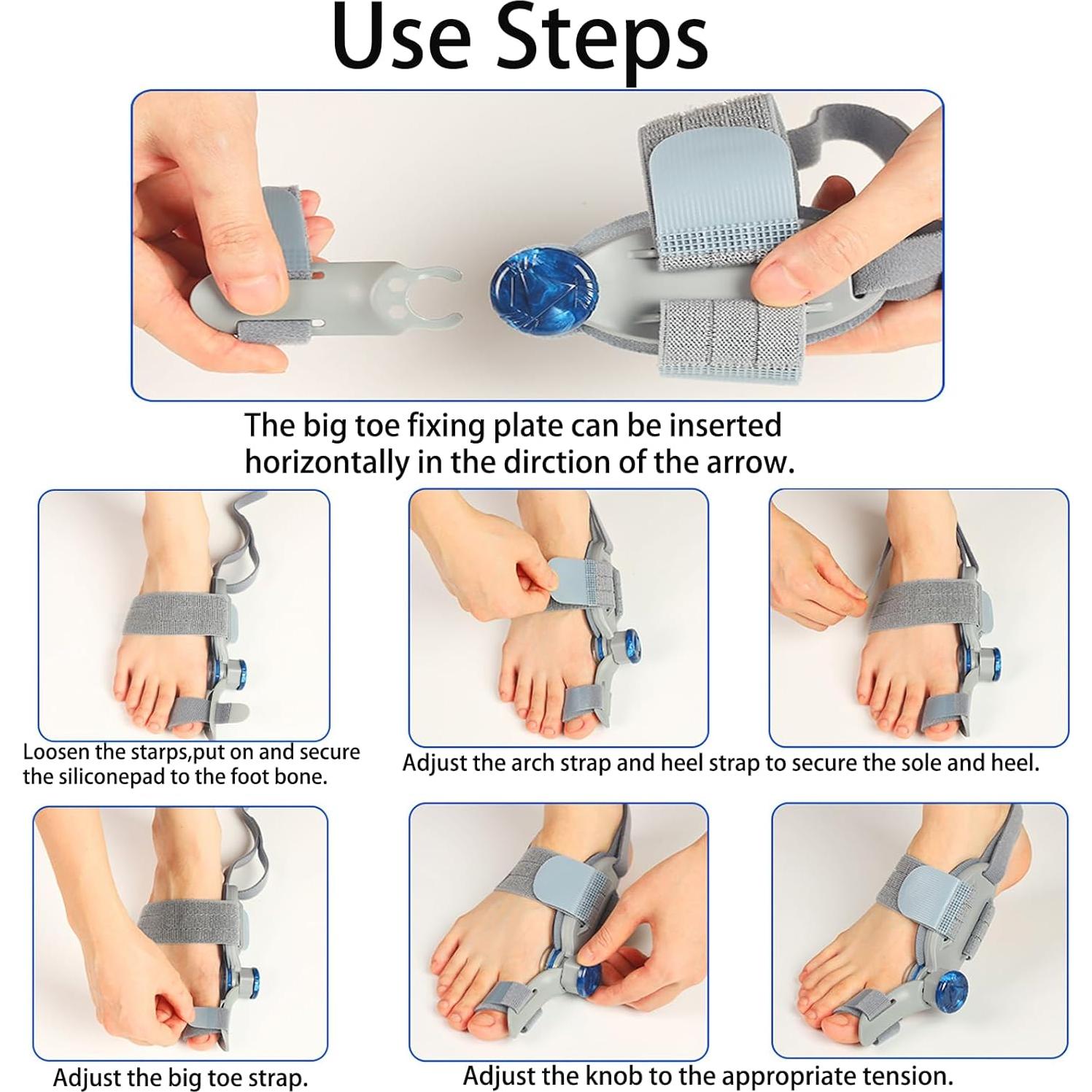 Use Steps

The big toe fixing plate can be inserted horizontally in the dirction of the arrow.

Loosen the starps,put on and secure the siliconepad to the foot bone.

Adjust the arch strap and heel strap to secure the sole and heel.

Adjust the big toe strap.

Adjust the knob to the appropriate tension.