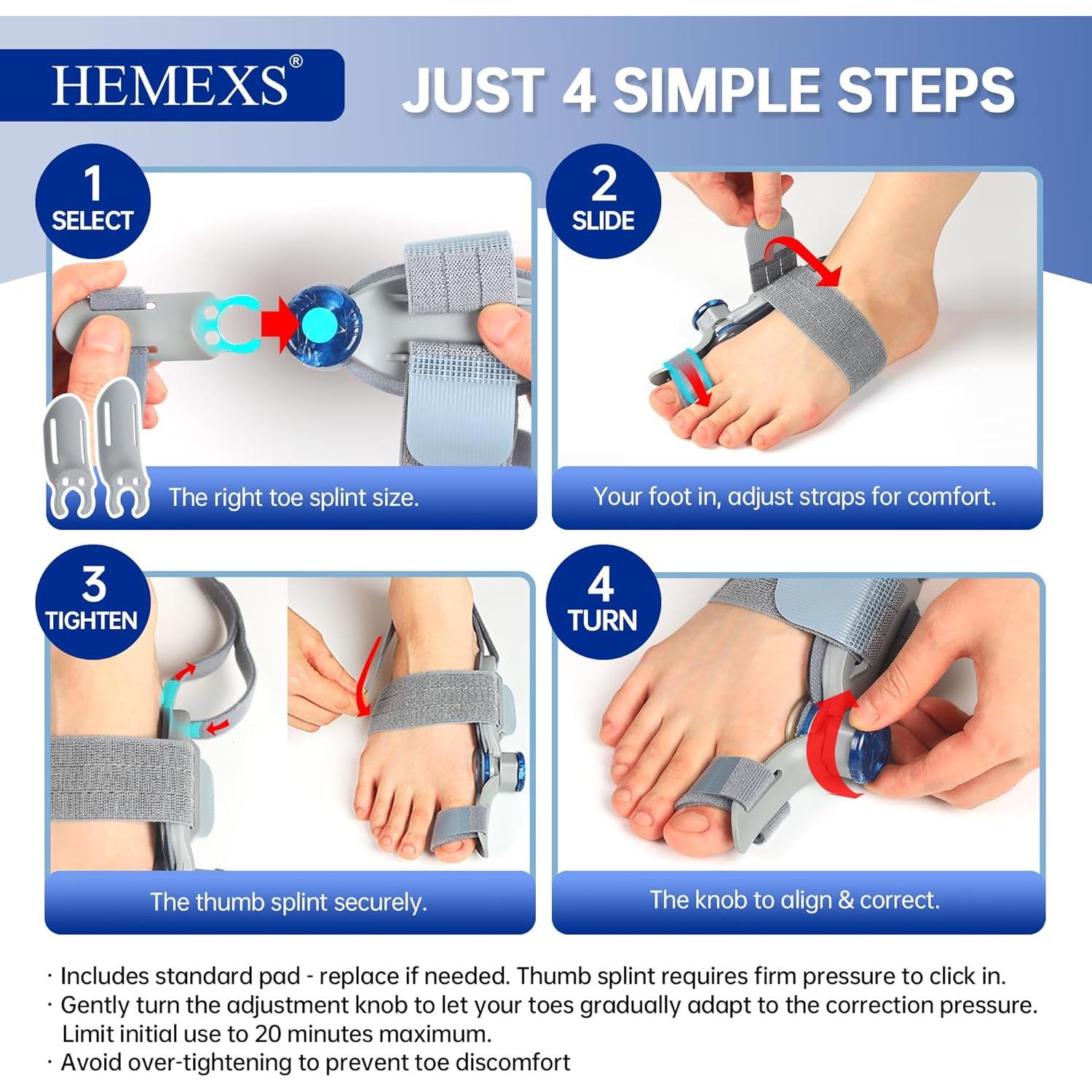 HEMEXS®

JUST 4 SIMPLE STEPS

1
SELECT

The right toe splint size.

2
SLIDE

Your foot in, adjust straps for comfort.

3
TIGHTEN

The thumb splint securely.

4
TURN

The knob to align & correct.

· Includes standard pad - replace if needed. Thumb splint requires firm pressure to click in.
· Gently turn the adjustment knob to let your toes gradually adapt to the correction pressure. Limit initial use to 20 minutes maximum.
· Avoid over-tightening to prevent toe discomfort