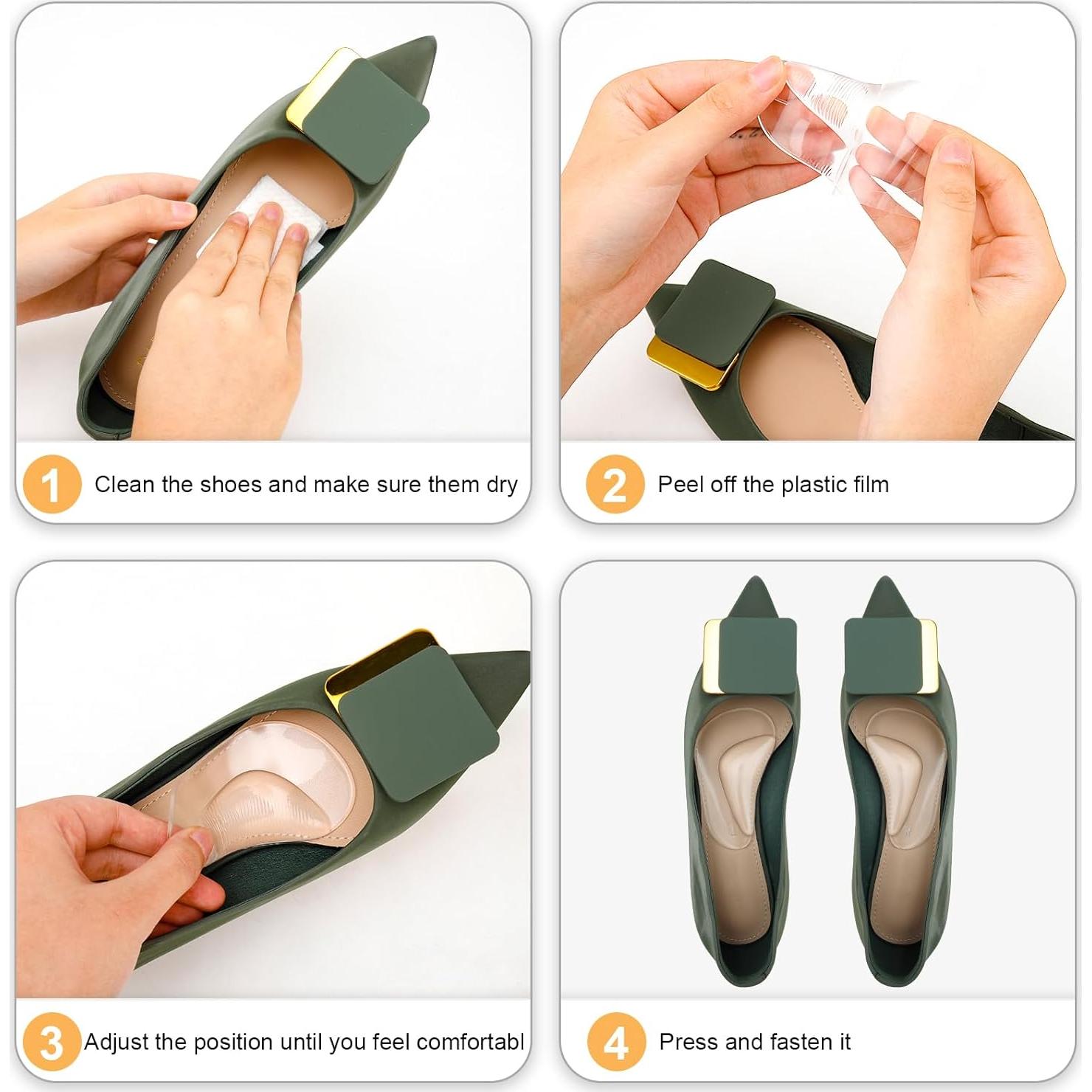 1 Clean the shoes and make sure them dry

2 Peel off the plastic film

3 Adjust the position until you feel comfortabl

4 Press and fasten it