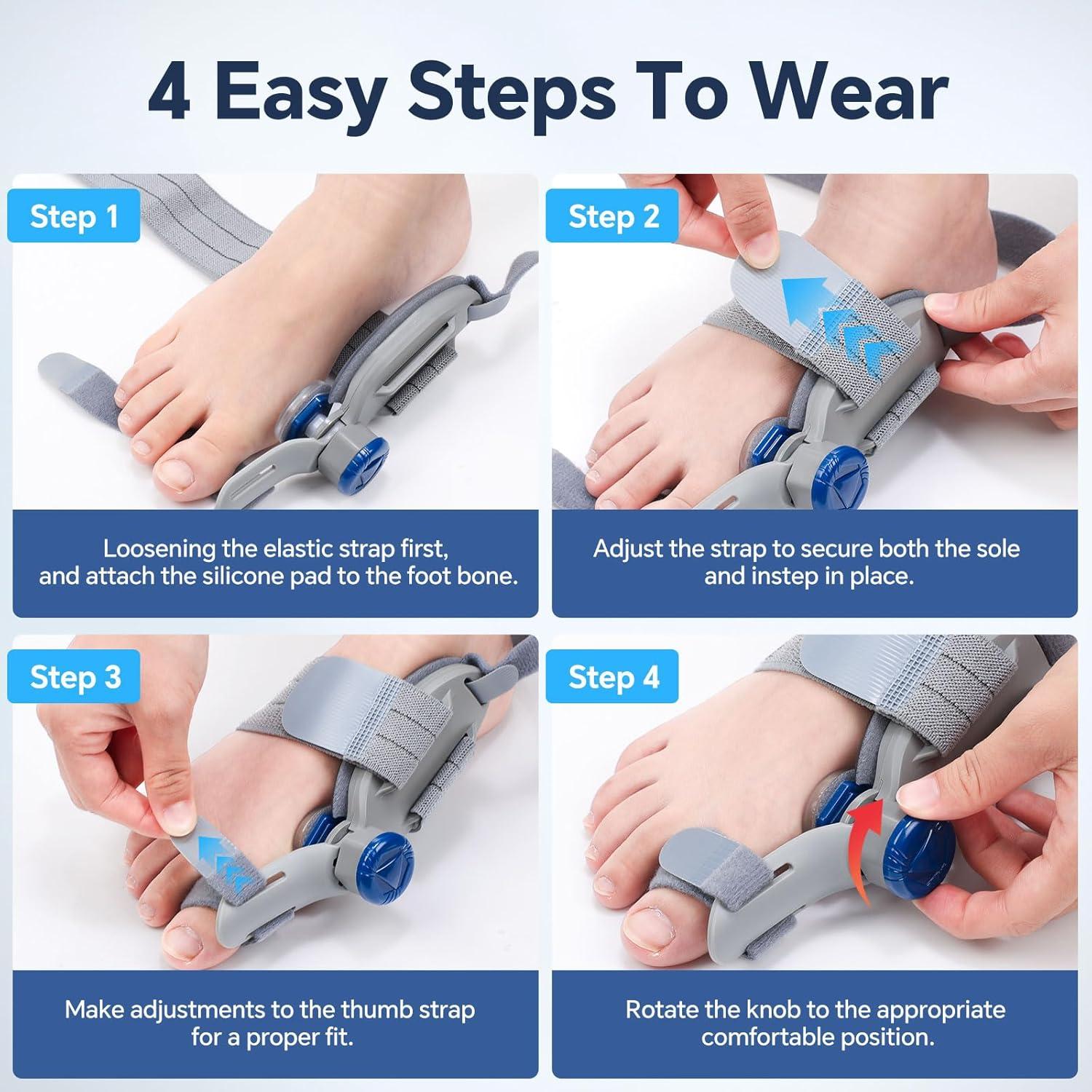 4 Easy Steps To Wear

Step 1

Loosening the elastic strap first, and attach the silicone pad to the foot bone.

Step 2

Adjust the strap to secure both the sole and instep in place.

Step 3

Make adjustments to the thumb strap for a proper fit.

Step 4

Rotate the knob to the appropriate comfortable position.