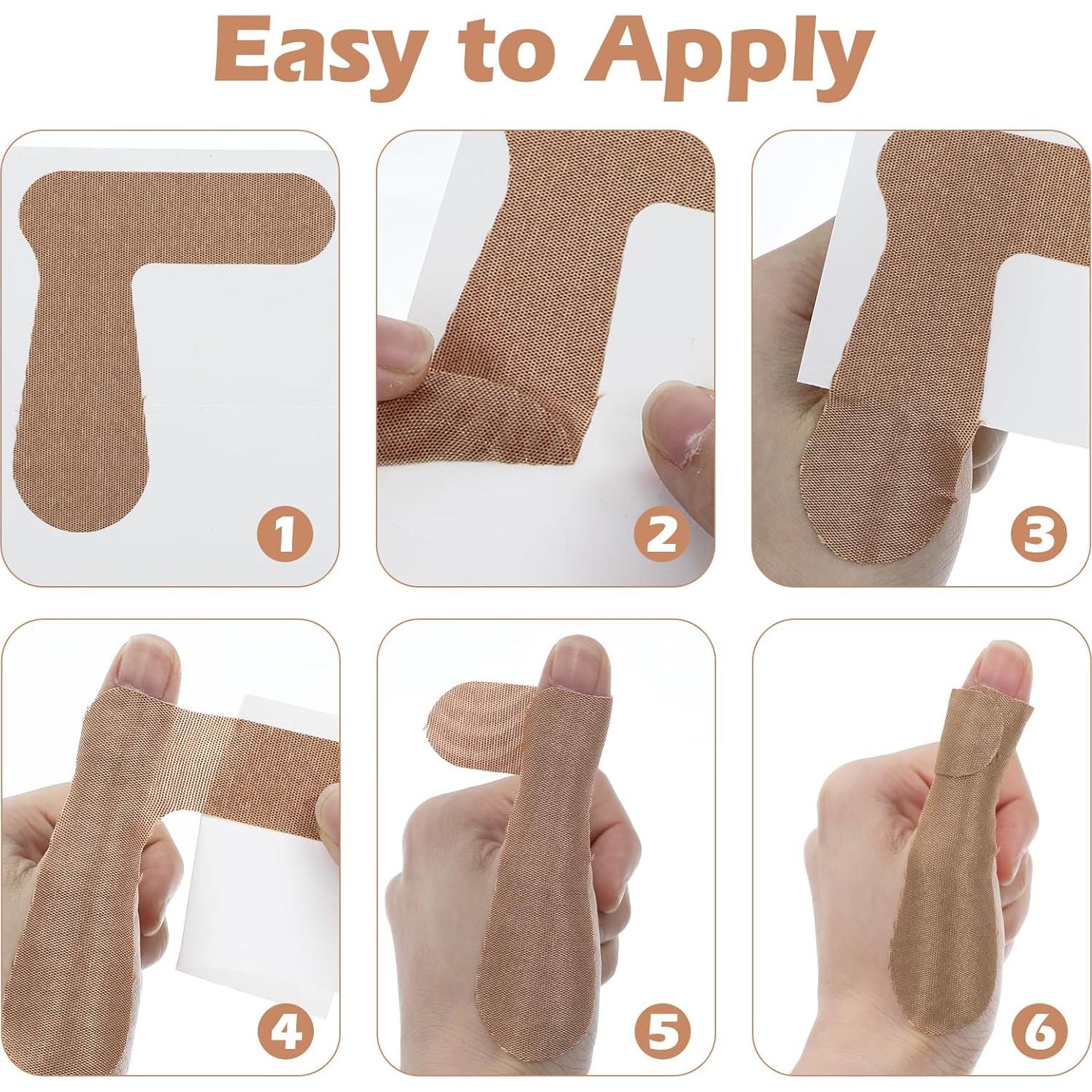 Easy to Apply

1

2

3

4

5

6