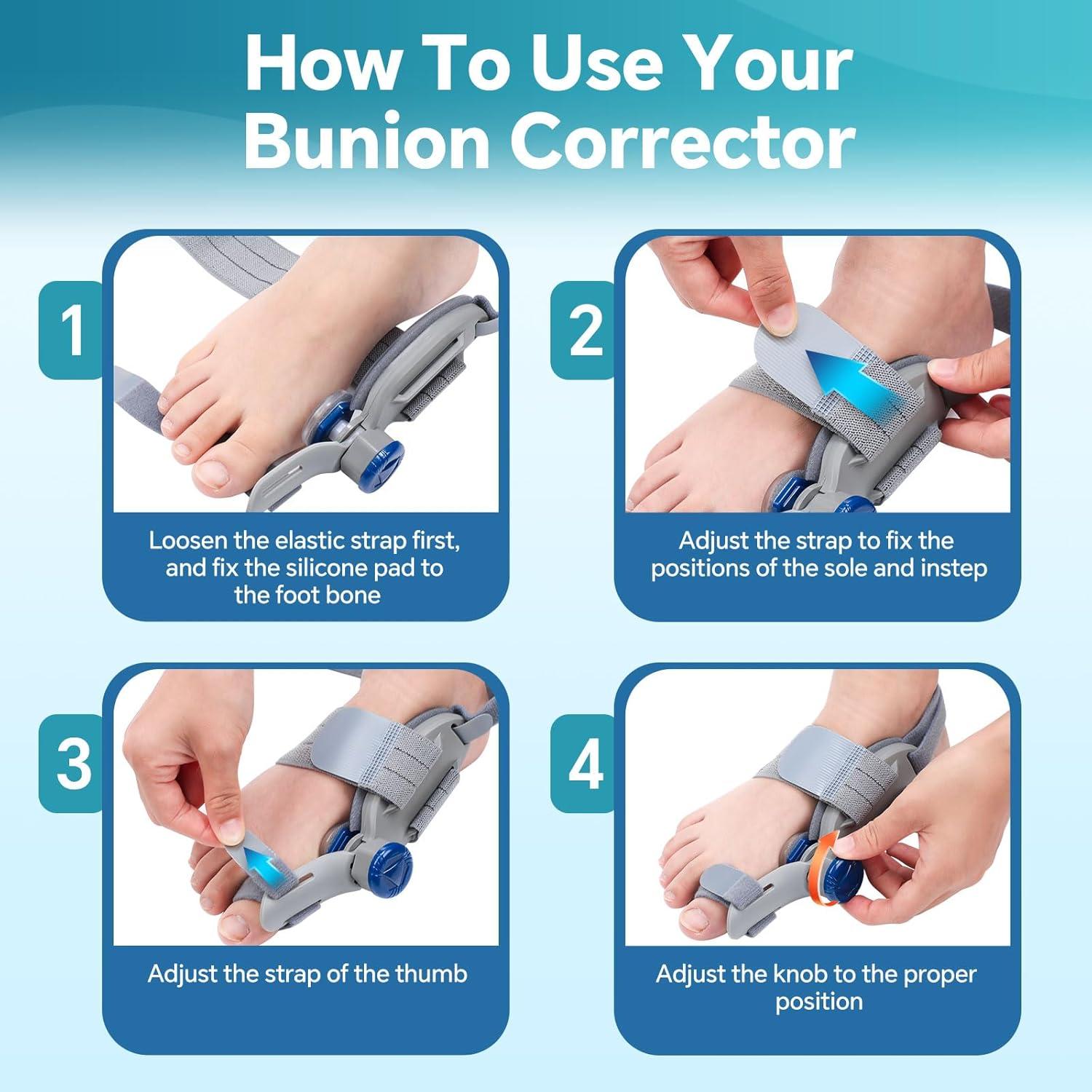 How To Use Your Bunion Corrector

1

Loosen the elastic strap first, and fix the silicone pad to the foot bone

2

Adjust the strap to fix the positions of the sole and instep

3

Adjust the strap of the thumb

4

Adjust the knob to the proper position