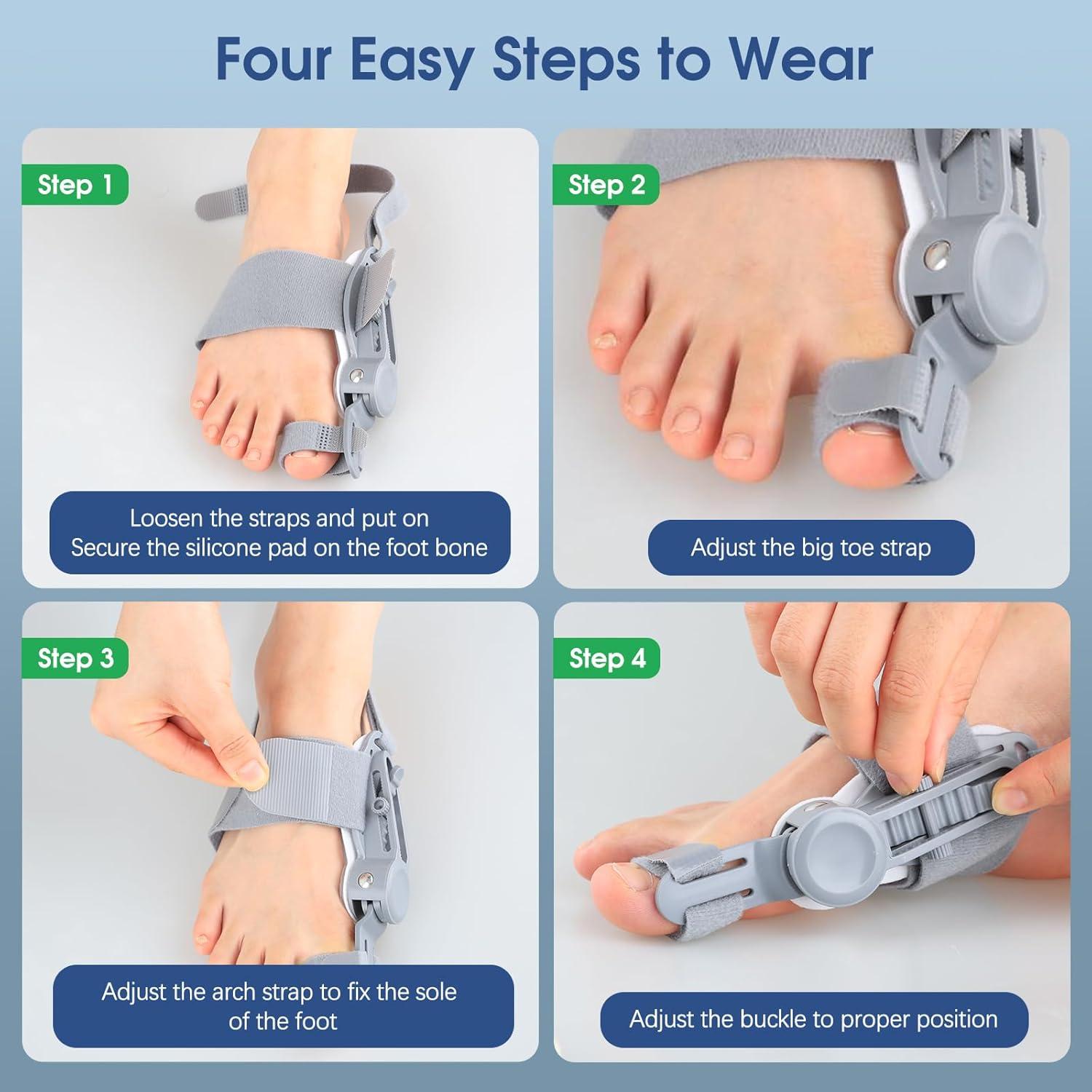 Four Easy Steps to Wear

Step 1

Loosen the straps and put on
Secure the silicone pad on the foot bone

Step 2

Adjust the big toe strap

Step 3

Adjust the arch strap to fix the sole of the foot

Step 4

Adjust the buckle to proper position