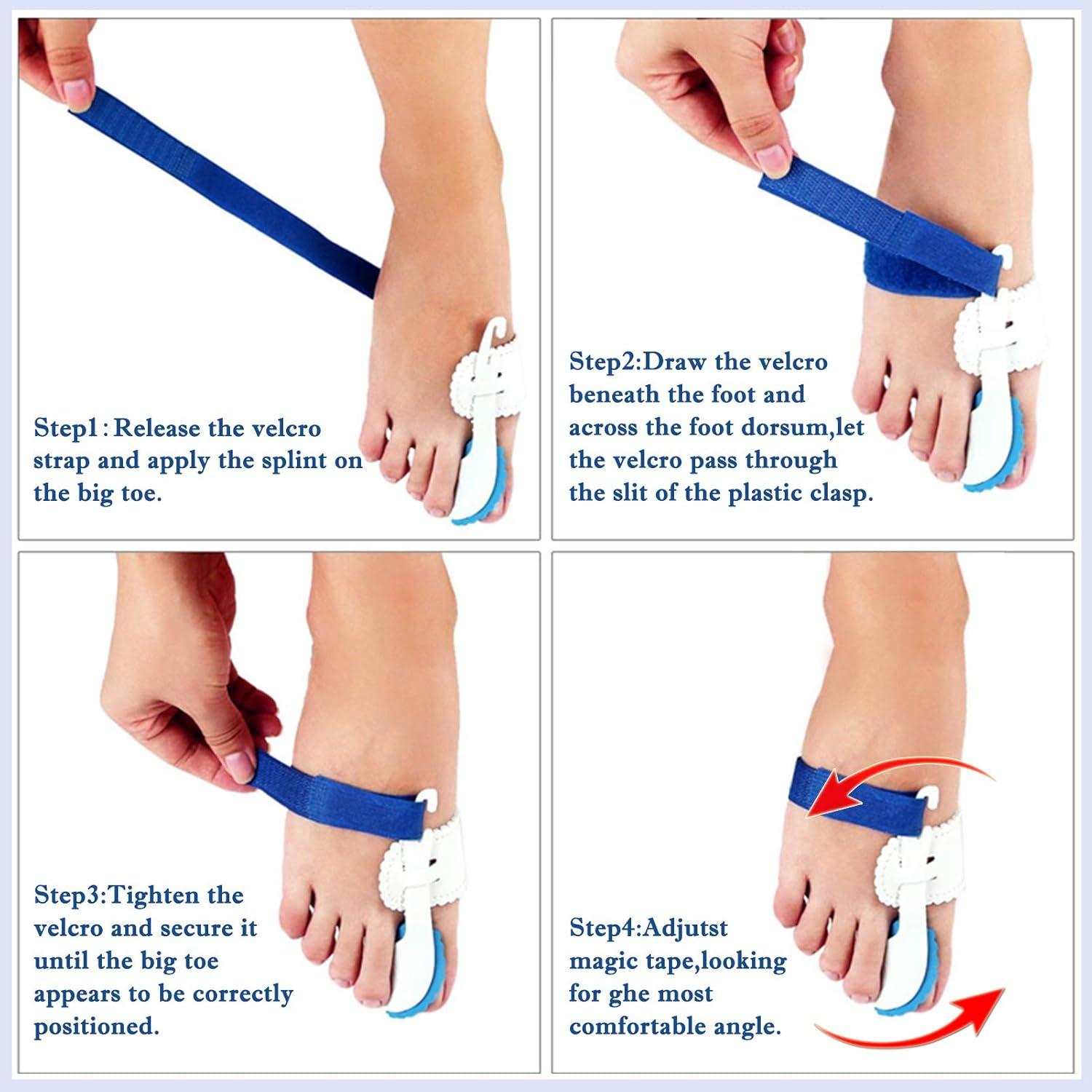 Step1 : Release the velcro strap and apply the splint on the big toe.

Step2:Draw the velcro beneath the foot and across the foot dorsum,let the velcro pass through the slit of the plastic clasp.

Step3:Tighten the velcro and secure it until the big toe appears to be correctly positioned.

Step4:Adjutst magic tape,looking for ghe most comfortable angle.