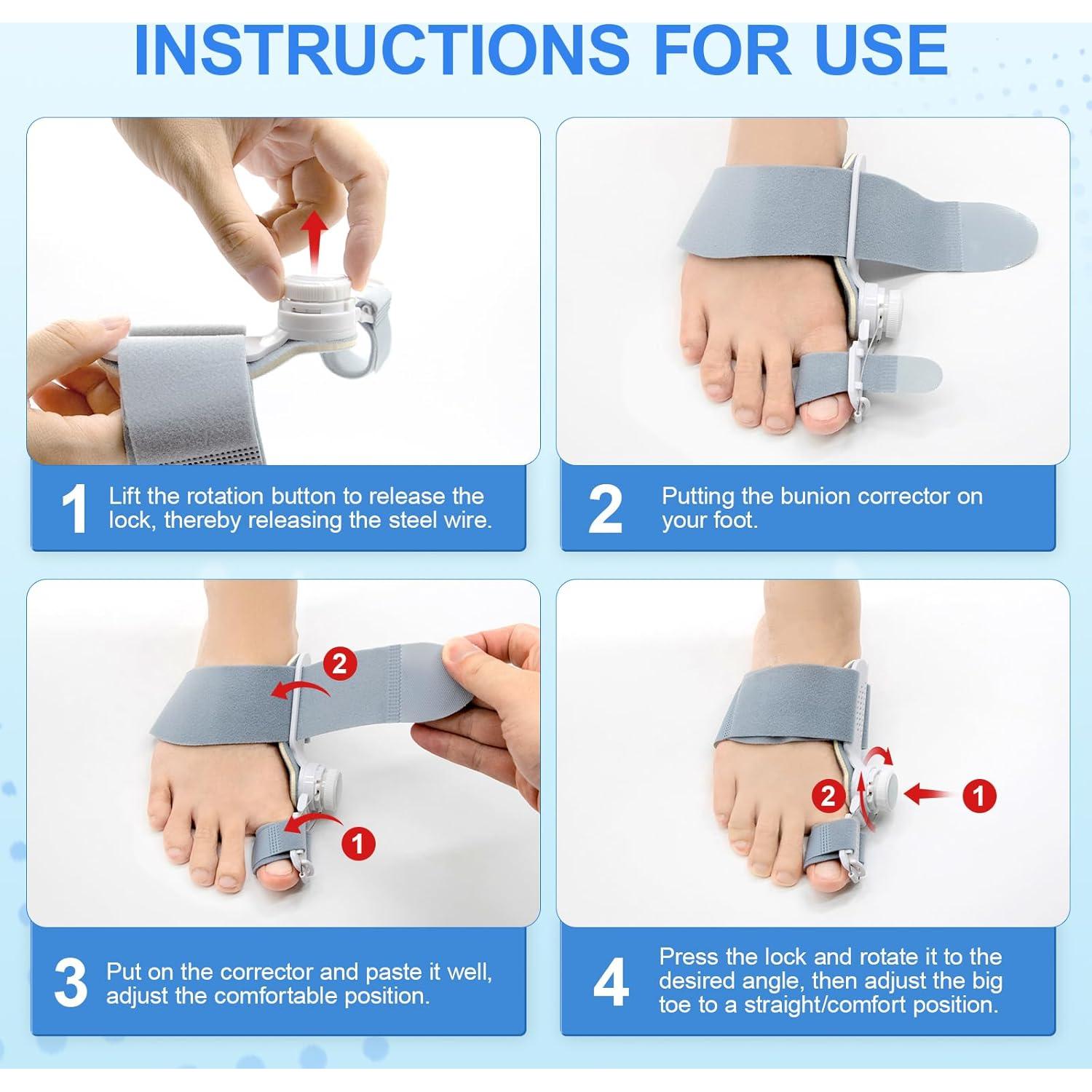 INSTRUCTIONS FOR USE

1 Lift the rotation button to release the lock, thereby releasing the steel wire.

2 Putting the bunion corrector on your foot.

2

1

3 Put on the corrector and paste it well, adjust the comfortable position.

2

1

4 Press the lock and rotate it to the desired angle, then adjust the big toe to a straight/comfort position.