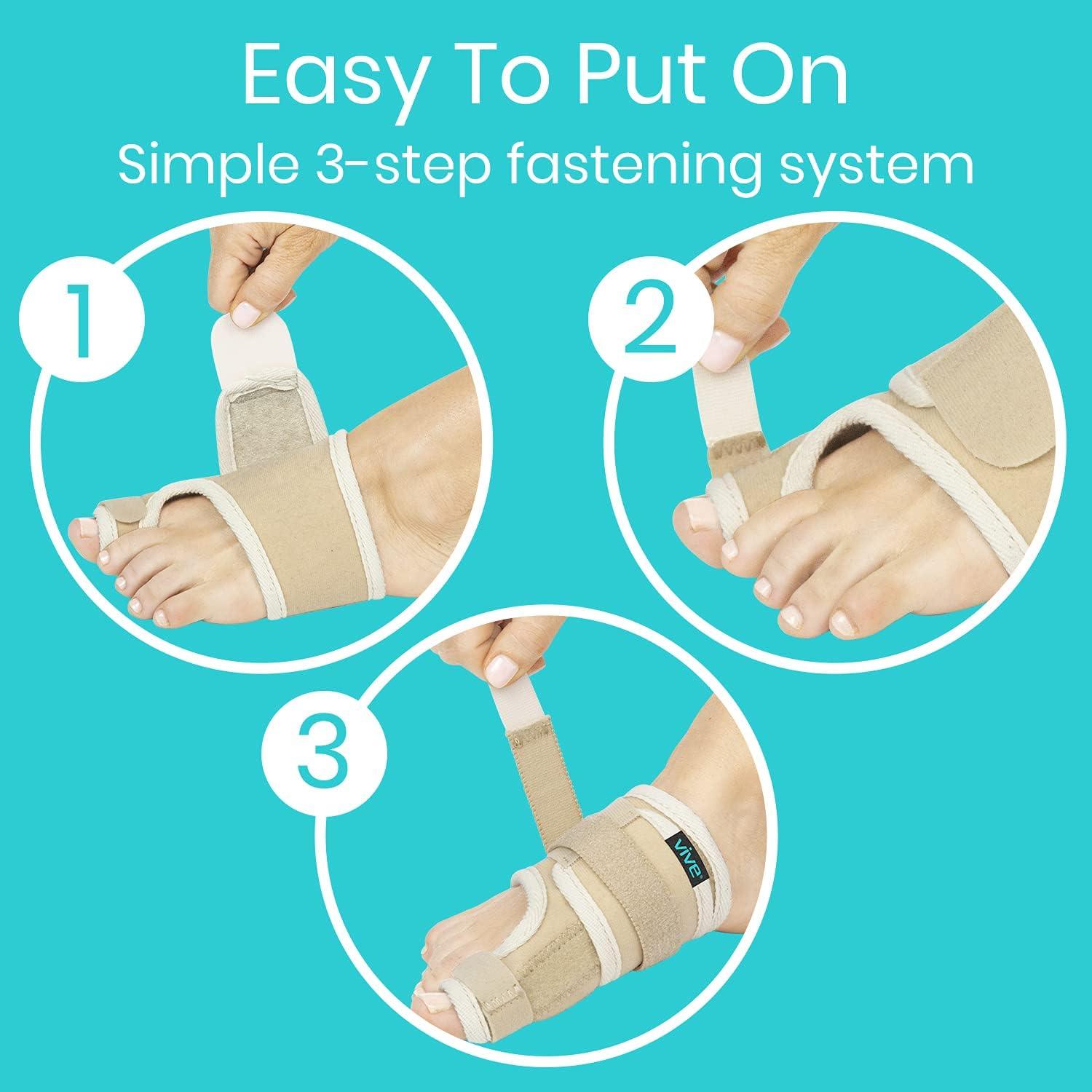 Easy To Put On

Simple 3-step fastening system

1

2

3

vive