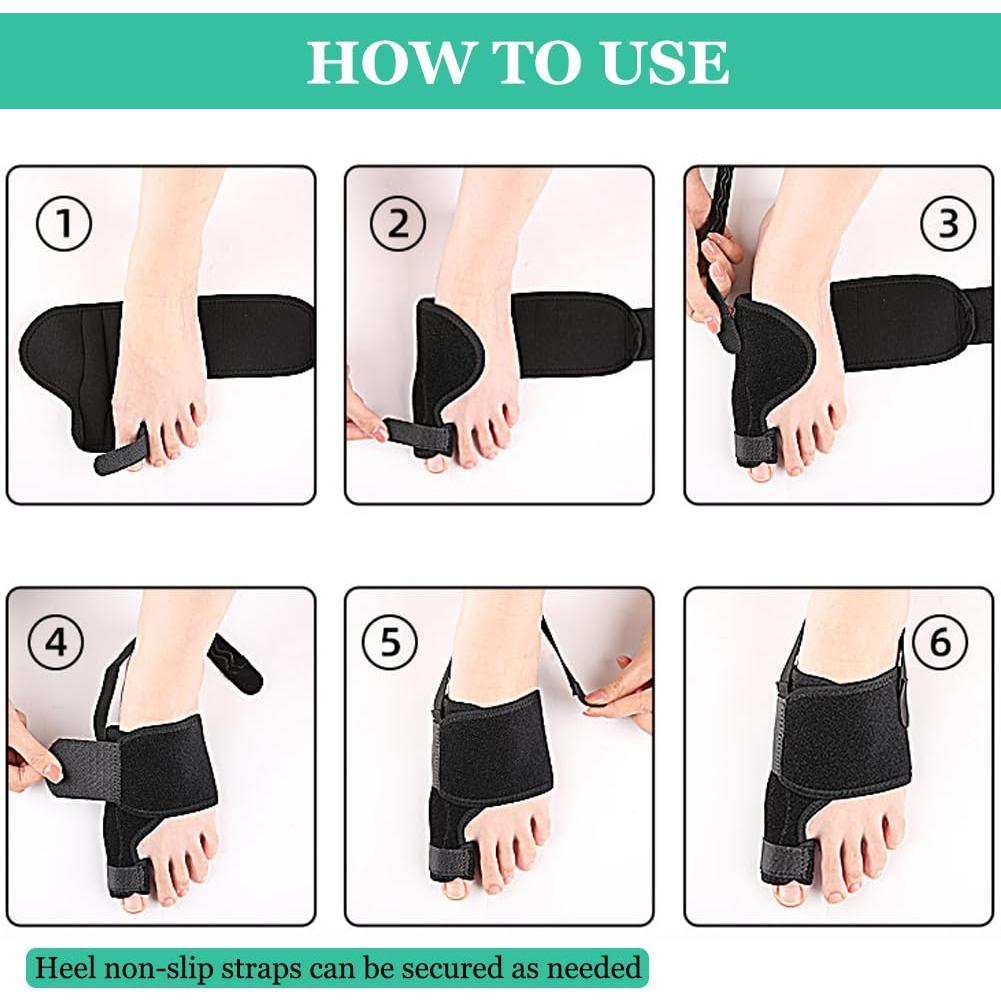 HOW TO USE

1

2

3

4

5

6

Heel non-slip straps can be secured as needed