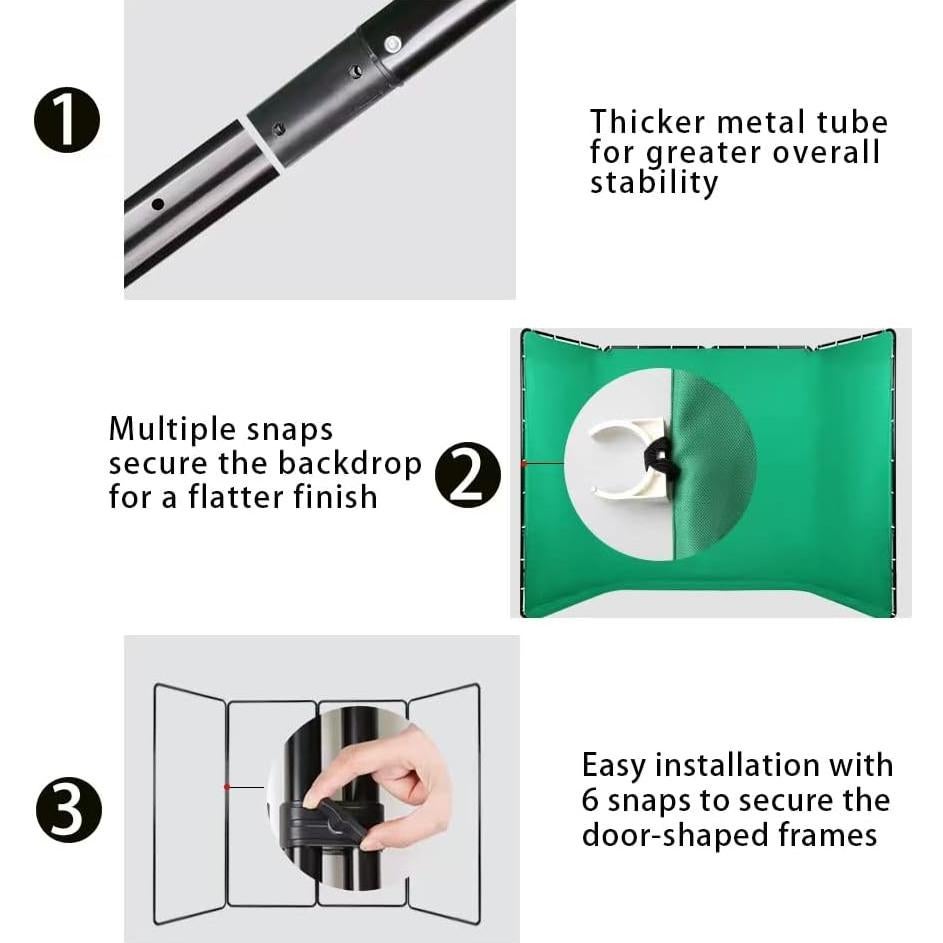 1

Thicker metal tube for greater overall stability

Multiple snaps secure the backdrop for a flatter finish

2

3

Easy installation with 6 snaps to secure the door-shaped frames